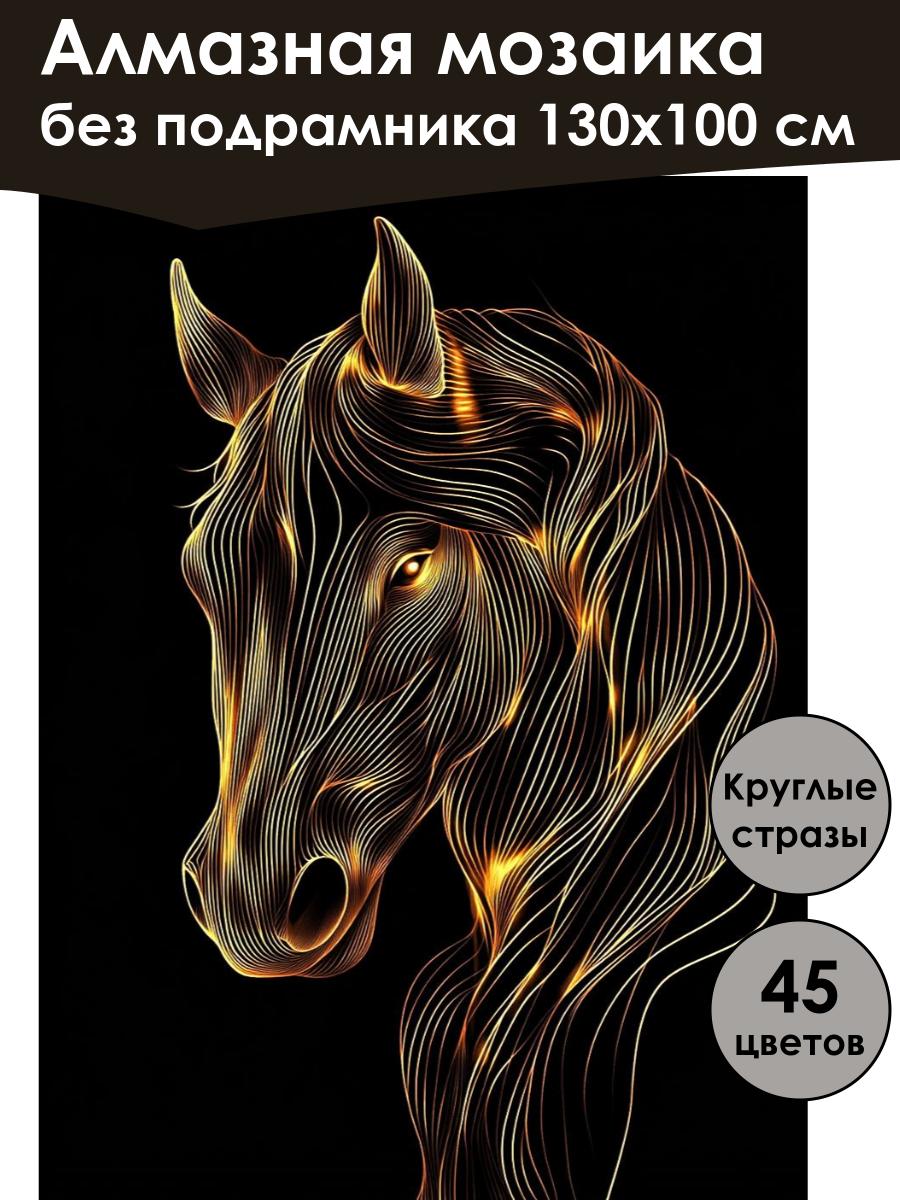 Алмазная мозаика
без подрамника 130х100 см

Круглые стразы

45 цветов