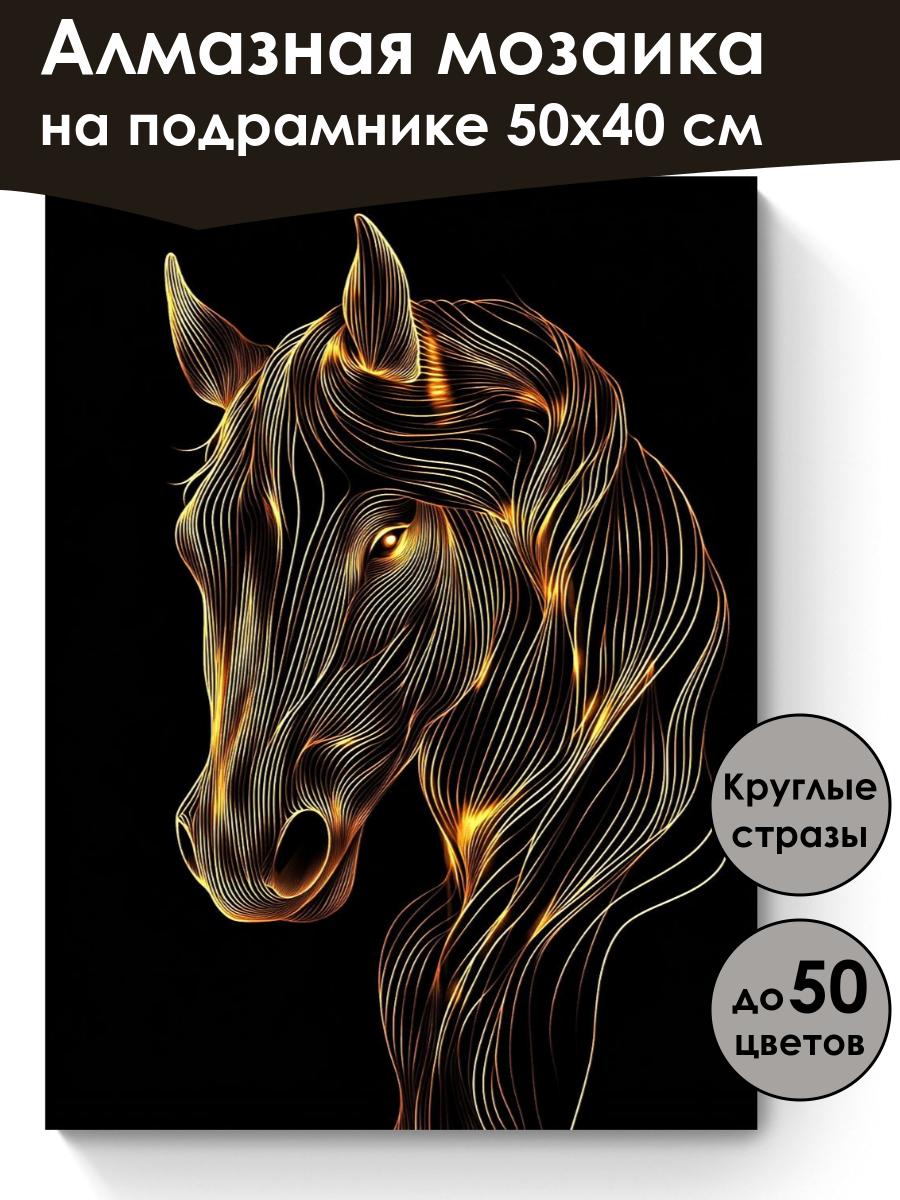 Алмазная мозаика
на подрамнике 50х40 см

Круглые стразы

до 50 цветов