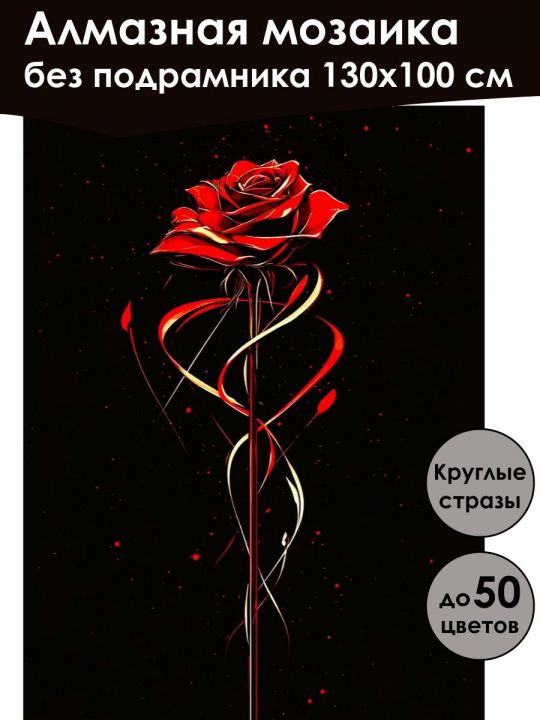 Алмазная мозаика
без подрамника 130х100 см

Круглые стразы

до 50 цветов