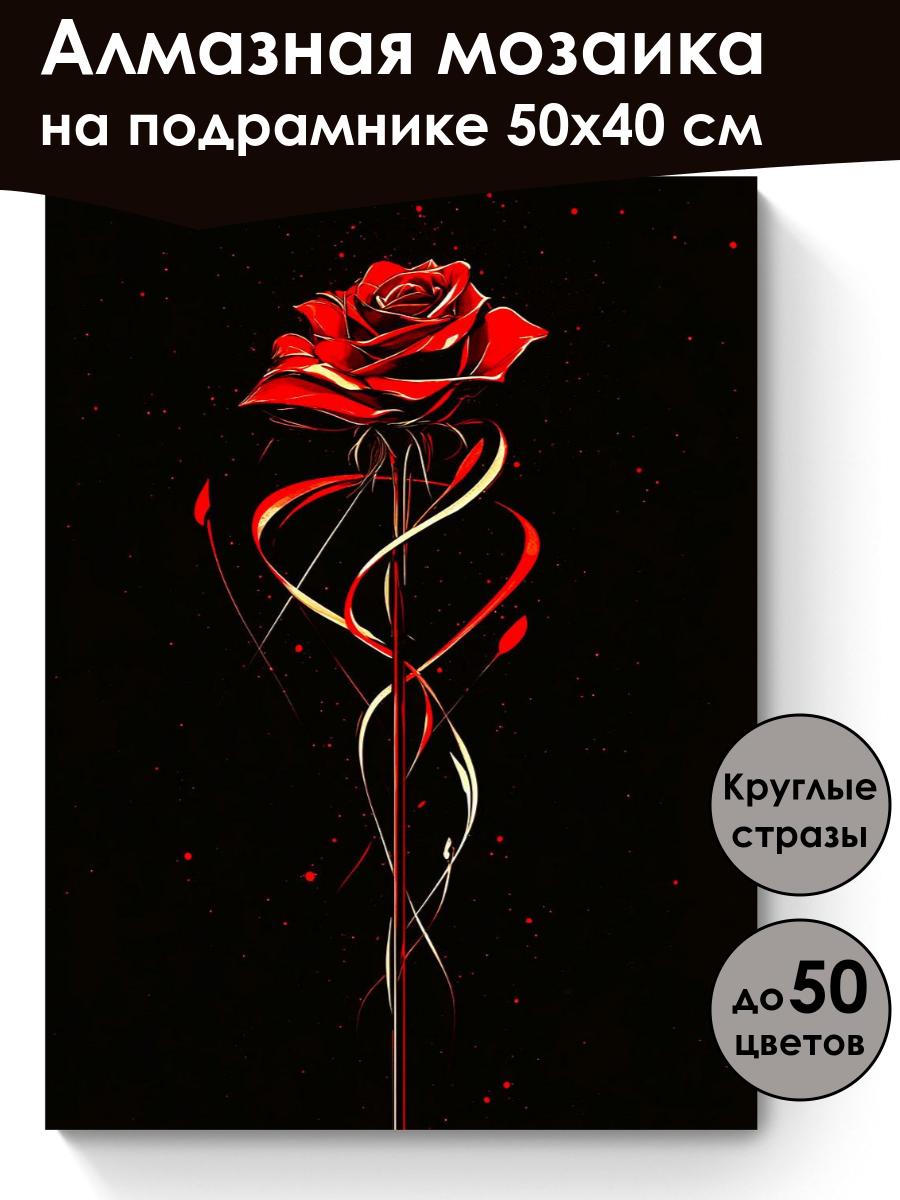 Алмазная мозаика
на подрамнике 50х40 см

Круглые стразы

до 50 цветов