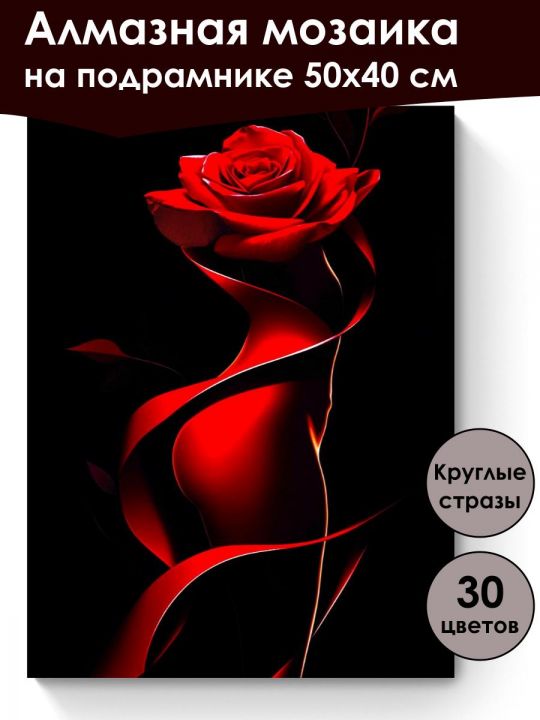 Алмазная мозаика
на подрамнике 50х40 см

Круглые стразы

30 цветов