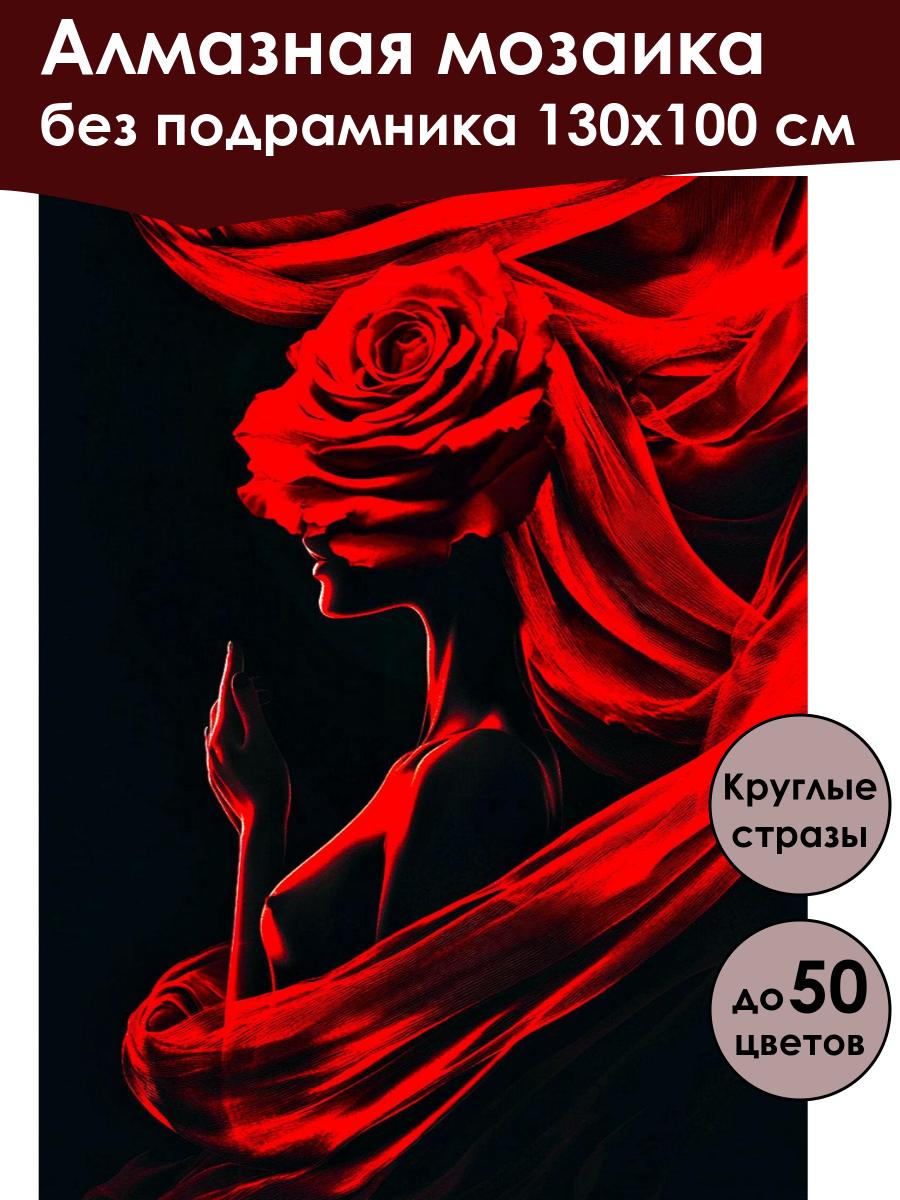 Алмазная мозаика
без подрамника 130х100 см

Круглые стразы

до 50 цветов