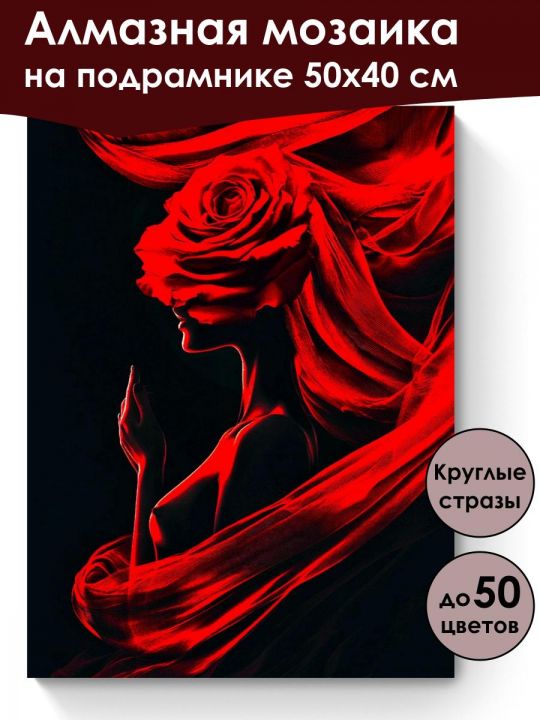 Алмазная мозаика
на подрамнике 50х40 см

Круглые стразы

до 50 цветов