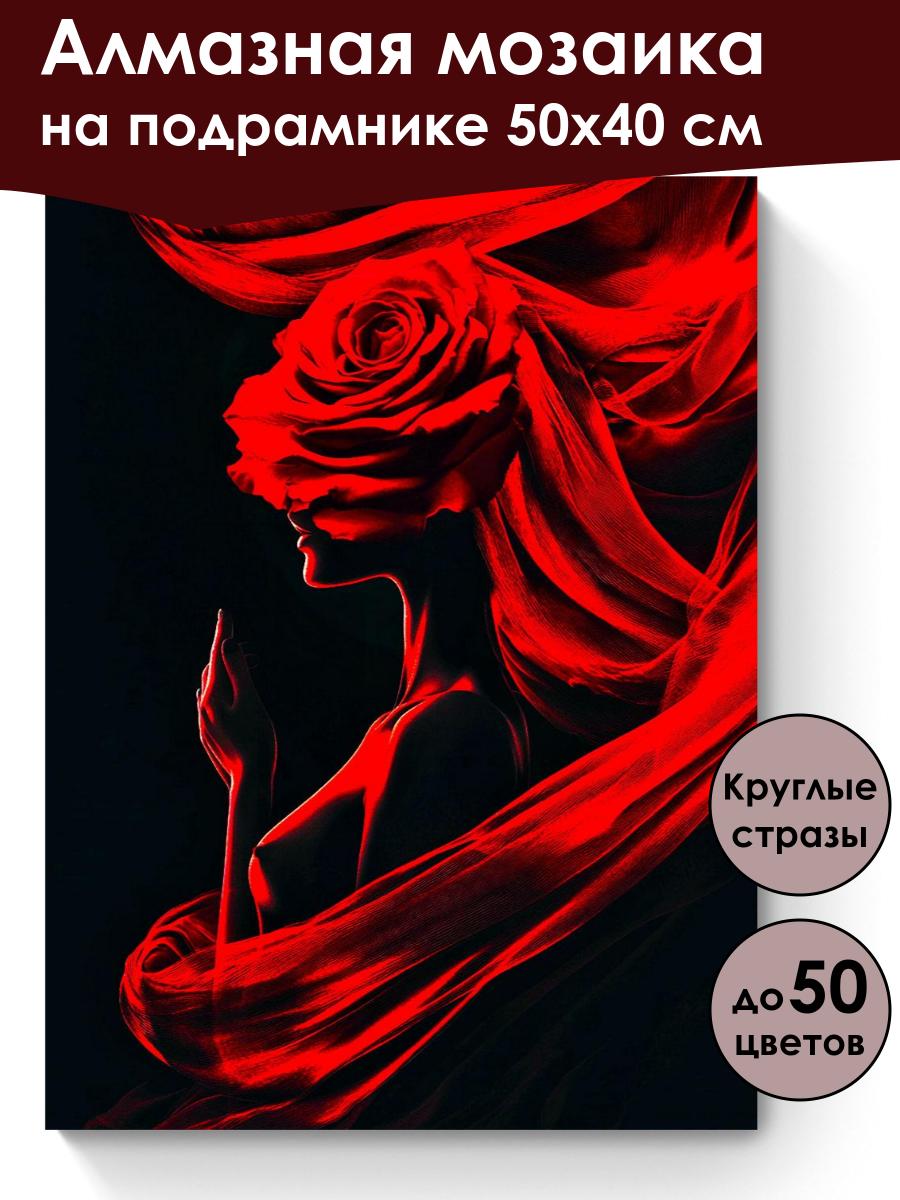 Алмазная мозаика на подрамнике 50х40 см

Круглые стразы

до 50 цветов