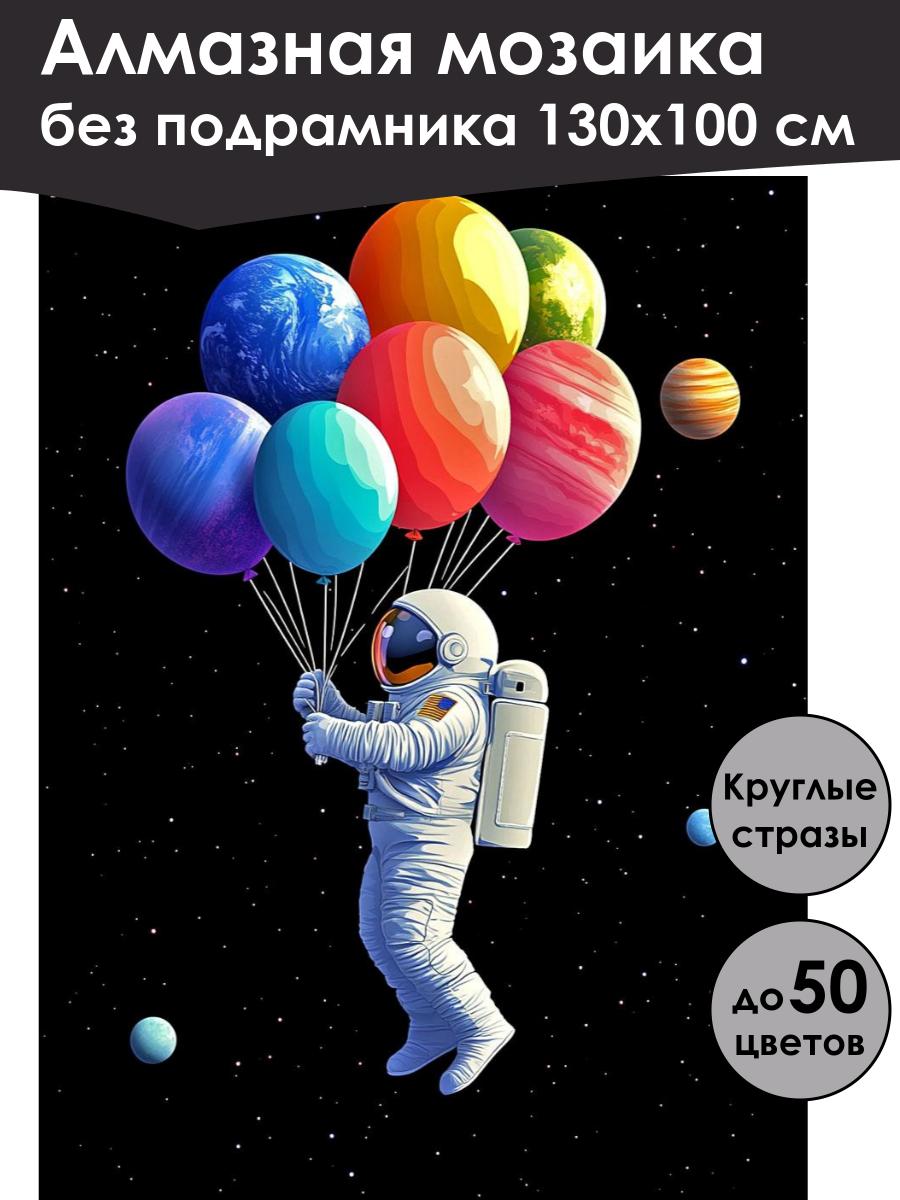 Алмазная мозаика
без подрамника 130х100 см

Круглые стразы

до 50 цветов