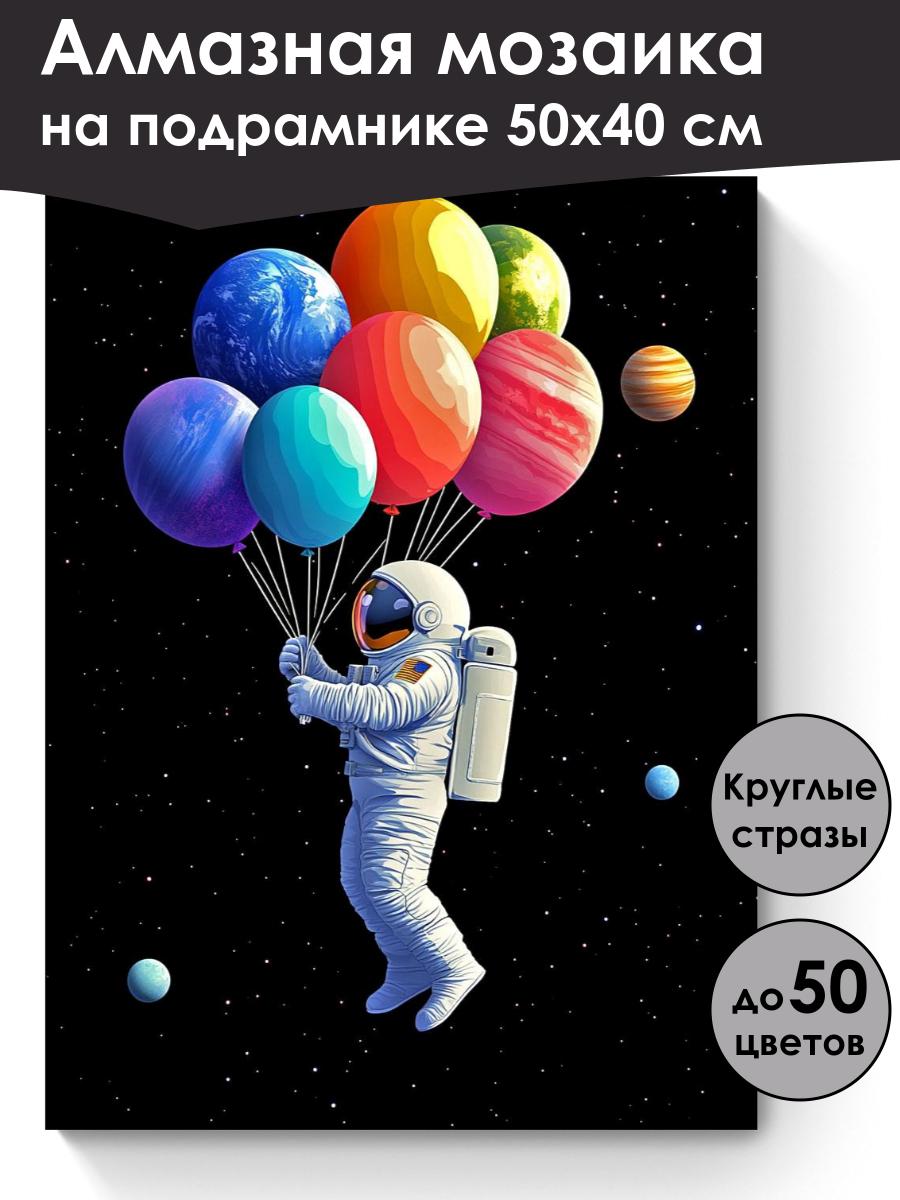 Алмазная мозаика на подрамнике 50х40 см

Круглые стразы

до 50 цветов