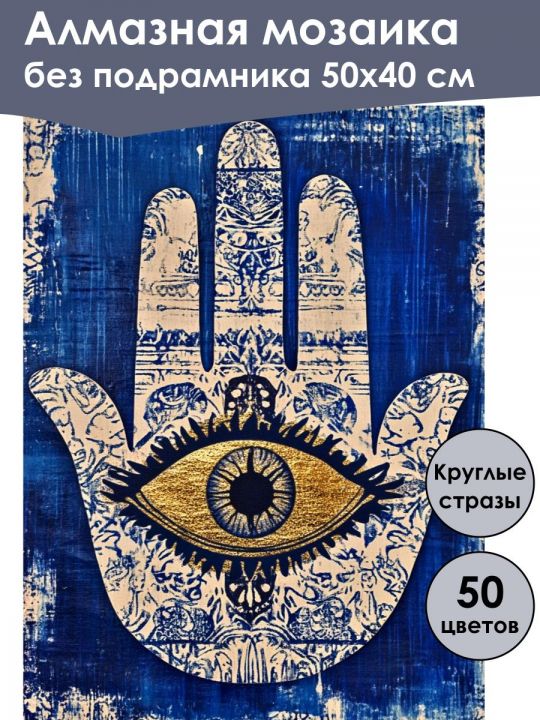 Алмазная мозаика
без подрамника 50х40 см

Круглые стразы

50 цветов