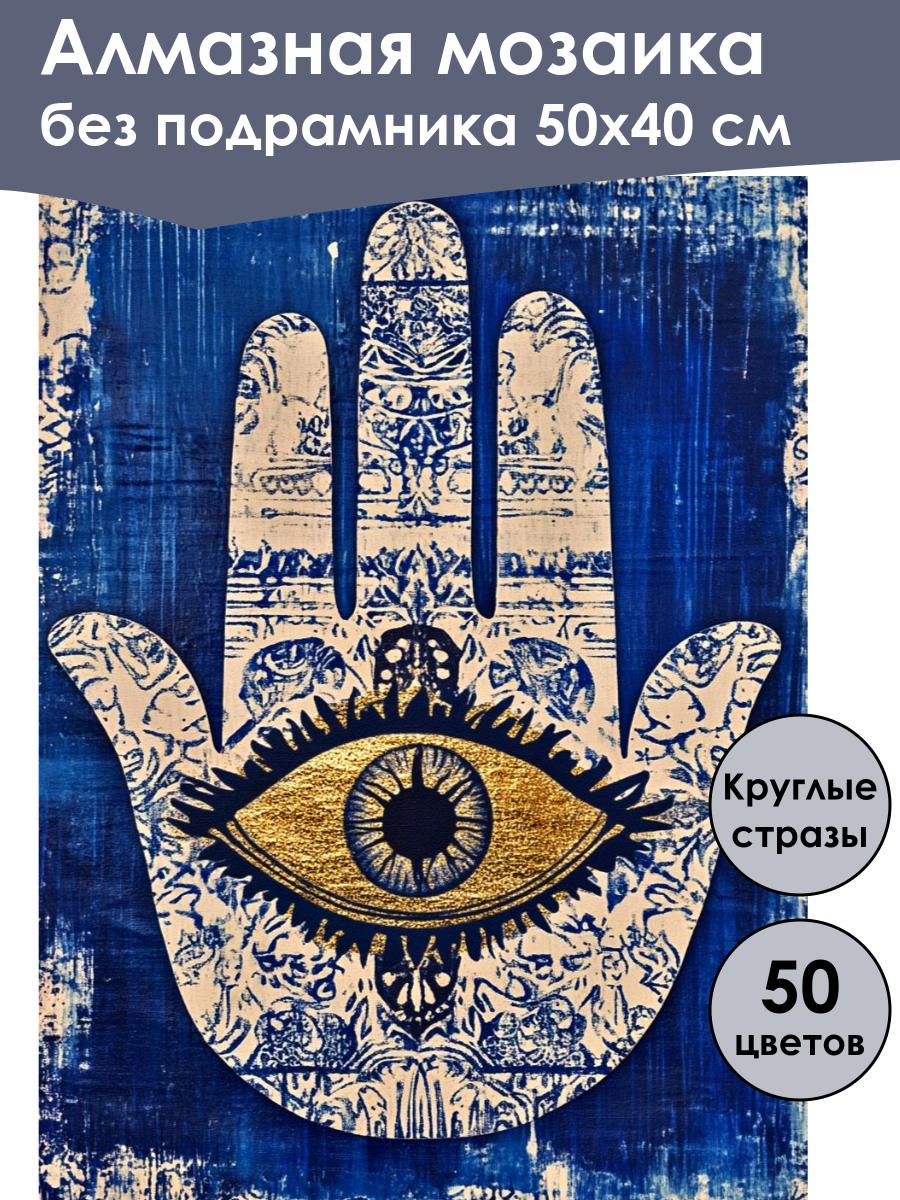 Алмазная мозаика
без подрамника 50х40 см

Круглые стразы

50 цветов