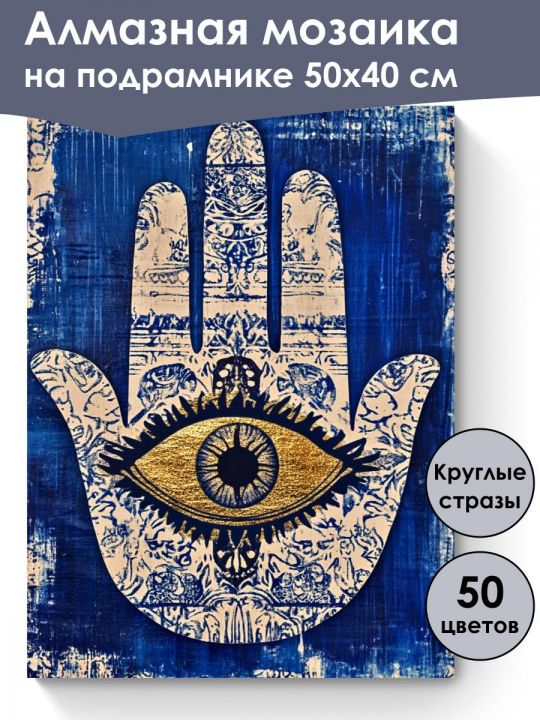 Алмазная мозаика
на подрамнике 50х40 см

Круглые стразы

50 цветов