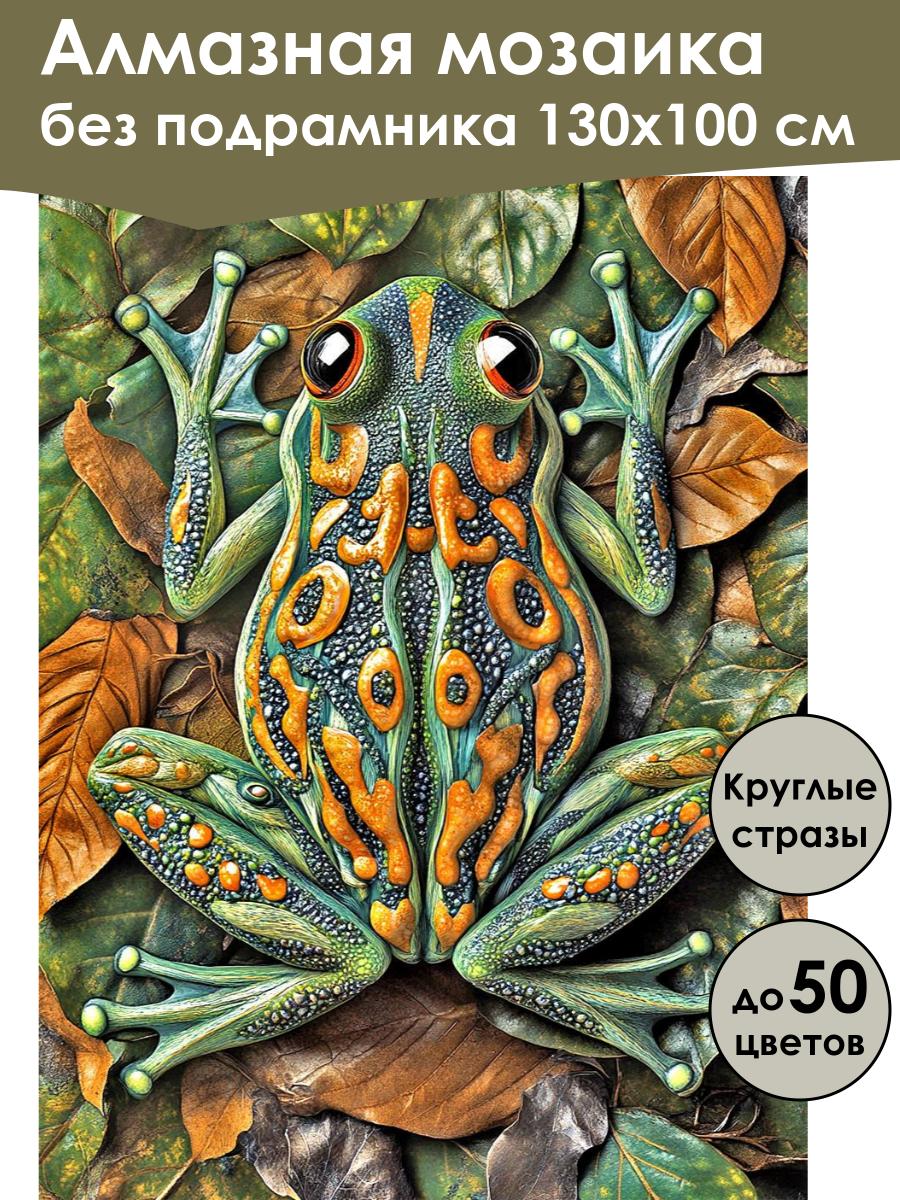 Алмазная мозаика без подрамника 130х100 см

Круглые стразы

до 50 цветов