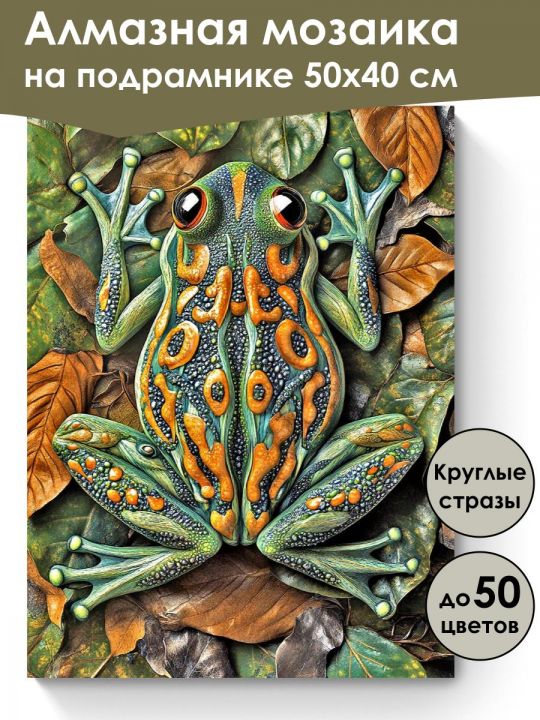 Алмазная мозаика
на подрамнике 50х40 см

Круглые стразы

до 50 цветов