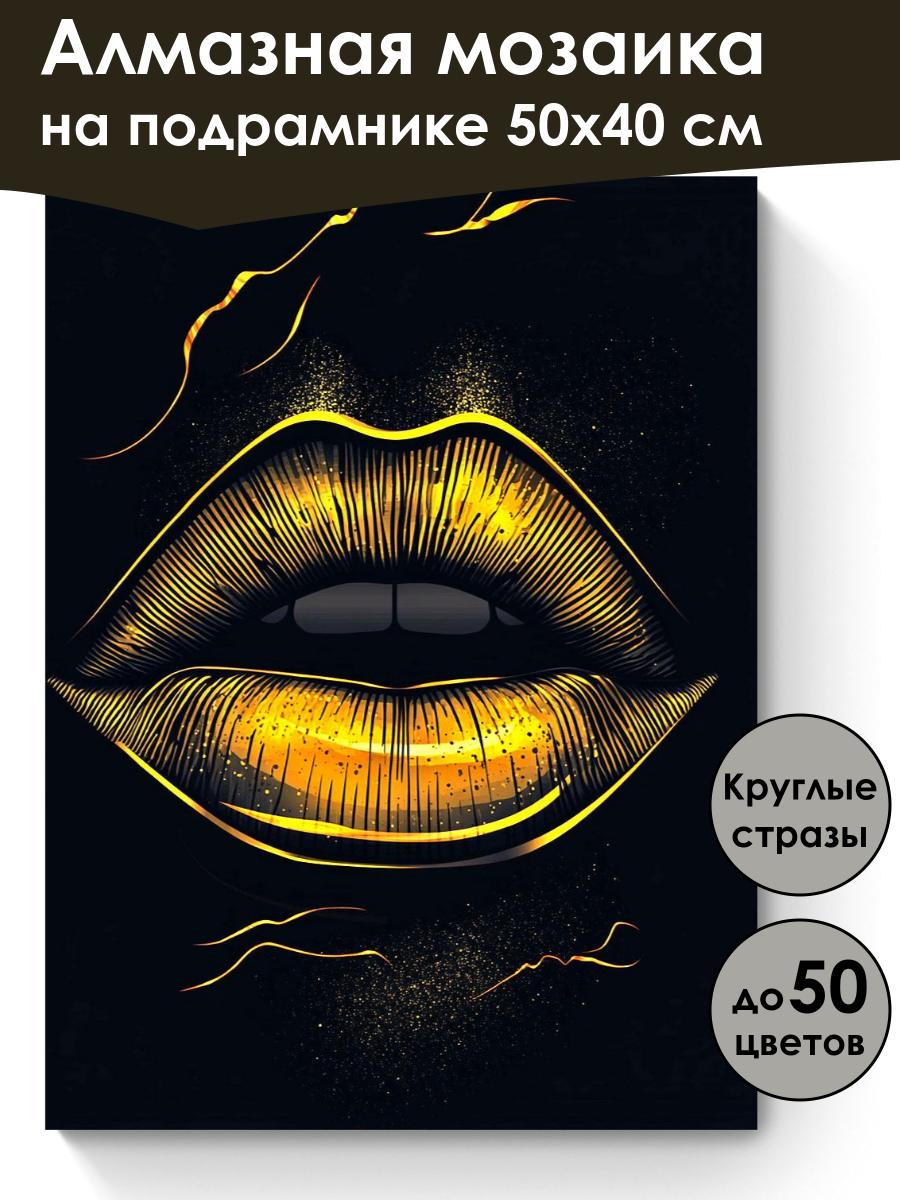 Алмазная мозаика на подрамнике 50х40 см

Круглые стразы

до 50 цветов