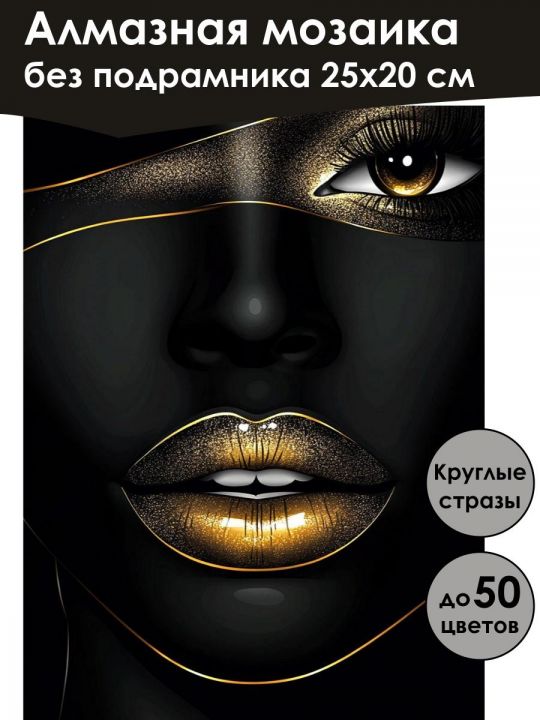 Алмазная мозаика
без подрамника 25х20 см

Круглые стразы

до 50 цветов