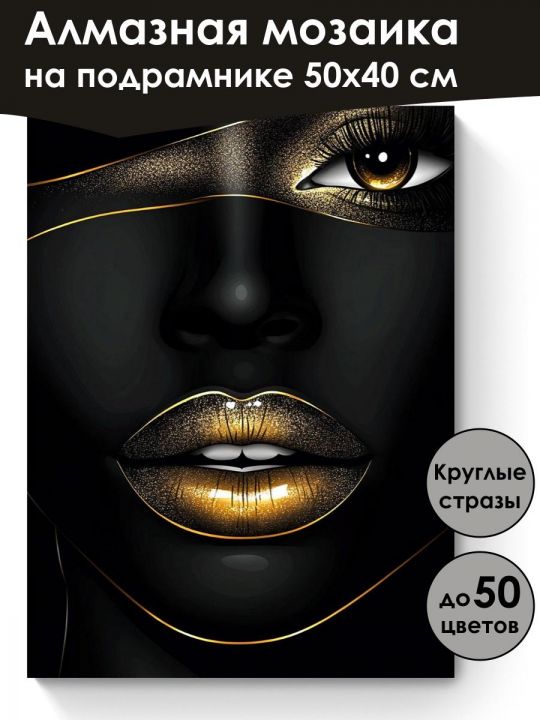 Алмазная мозаика на подрамнике 50х40 см

Круглые стразы

до 50 цветов