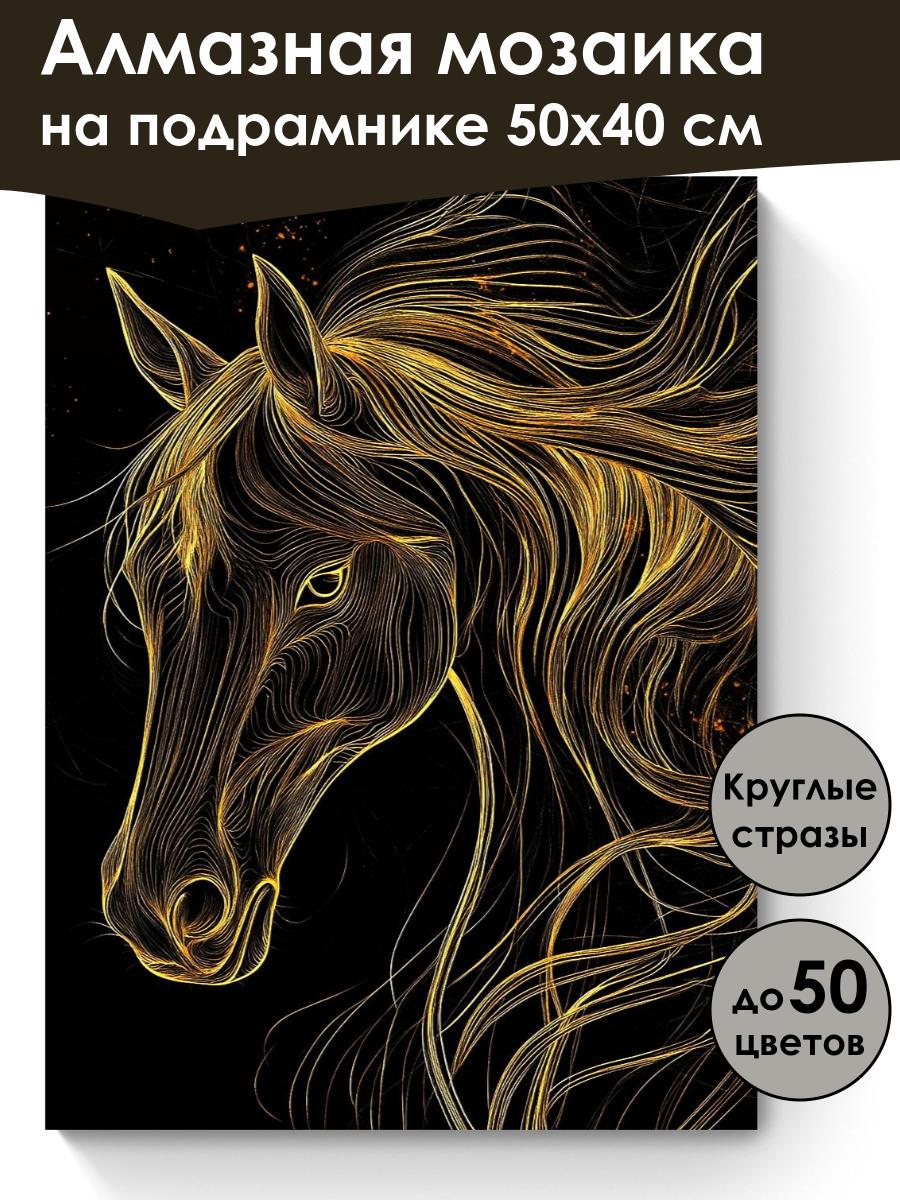 Алмазная мозаика на подрамнике 50х40 см

Круглые стразы

до 50 цветов