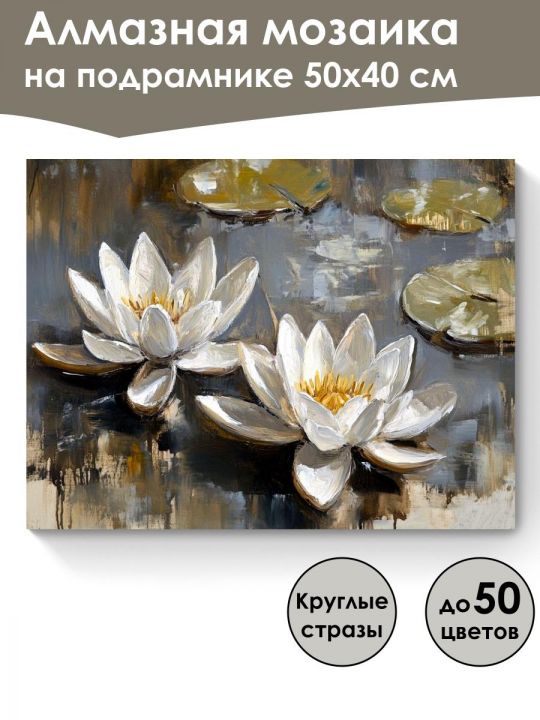 Алмазная мозаика
на подрамнике 50х40 см

Круглые стразы

до 50 цветов