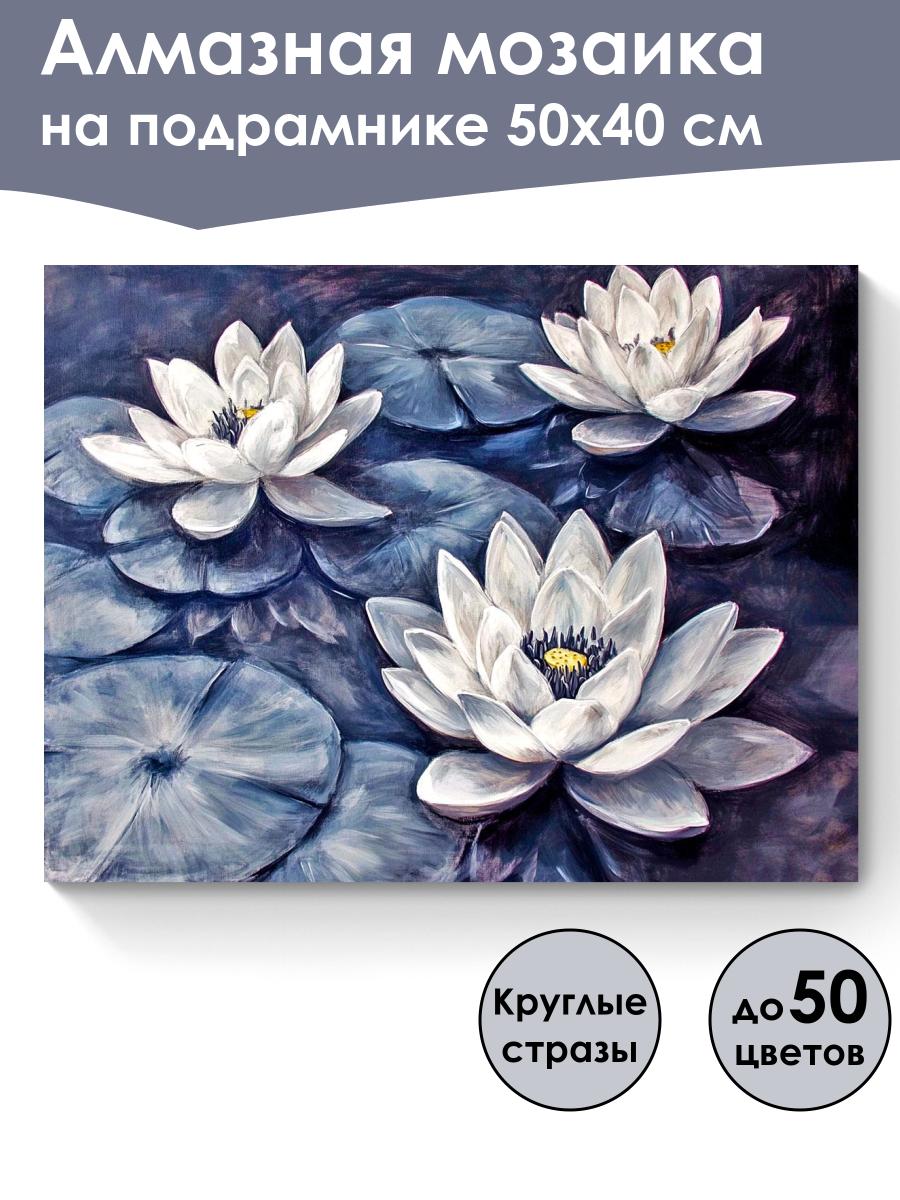 Алмазная мозаика на подрамнике 50х40 см

Круглые стразы

до 50 цветов