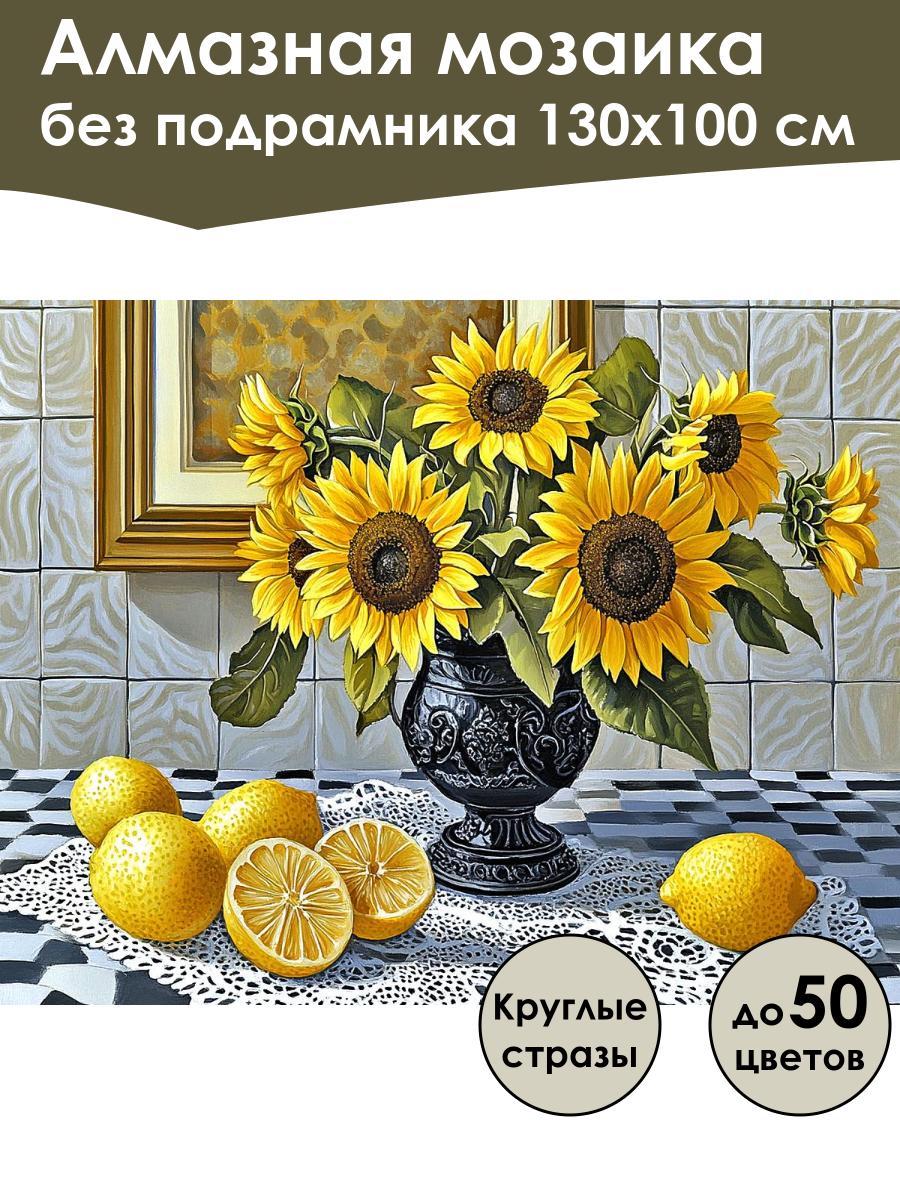 Алмазная мозаика
без подрамника 130х100 см

Круглые стразы

до 50 цветов