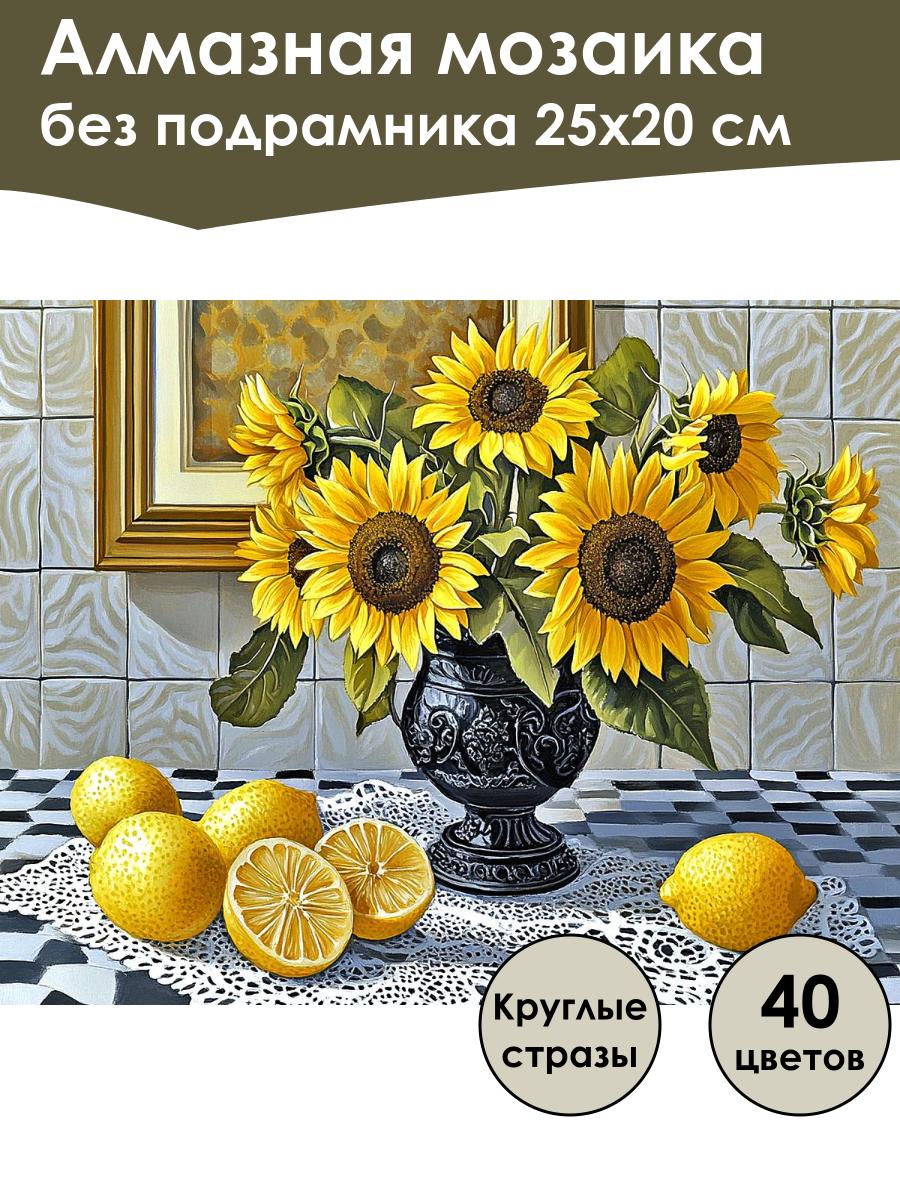 Алмазная мозаика
без подрамника 25х20 см

Круглые стразы

40 цветов