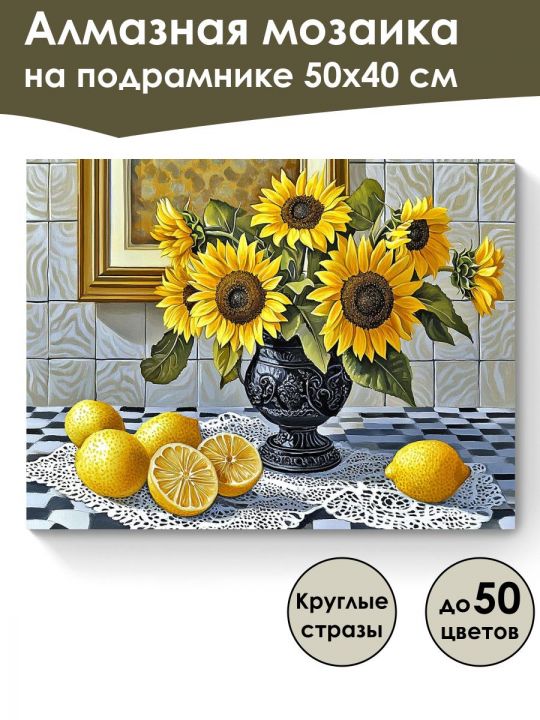 Алмазная мозаика на подрамнике 50х40 см

Круглые стразы

до 50 цветов