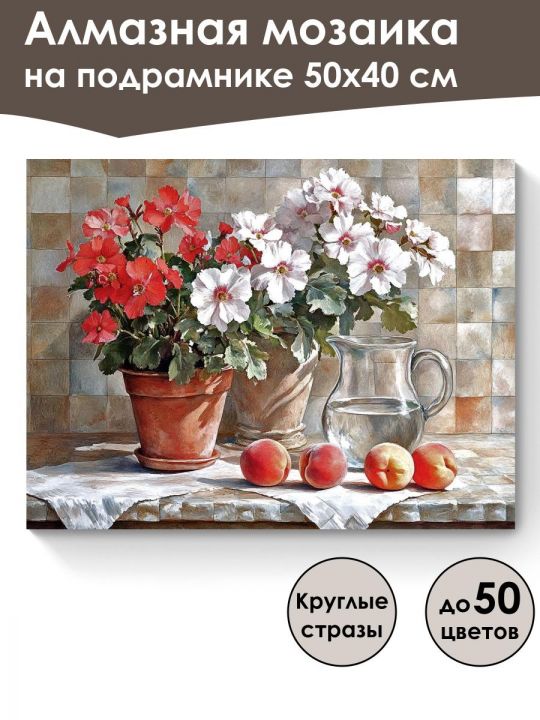 Алмазная мозаика на подрамнике 50х40 см

Круглые стразы

до 50 цветов