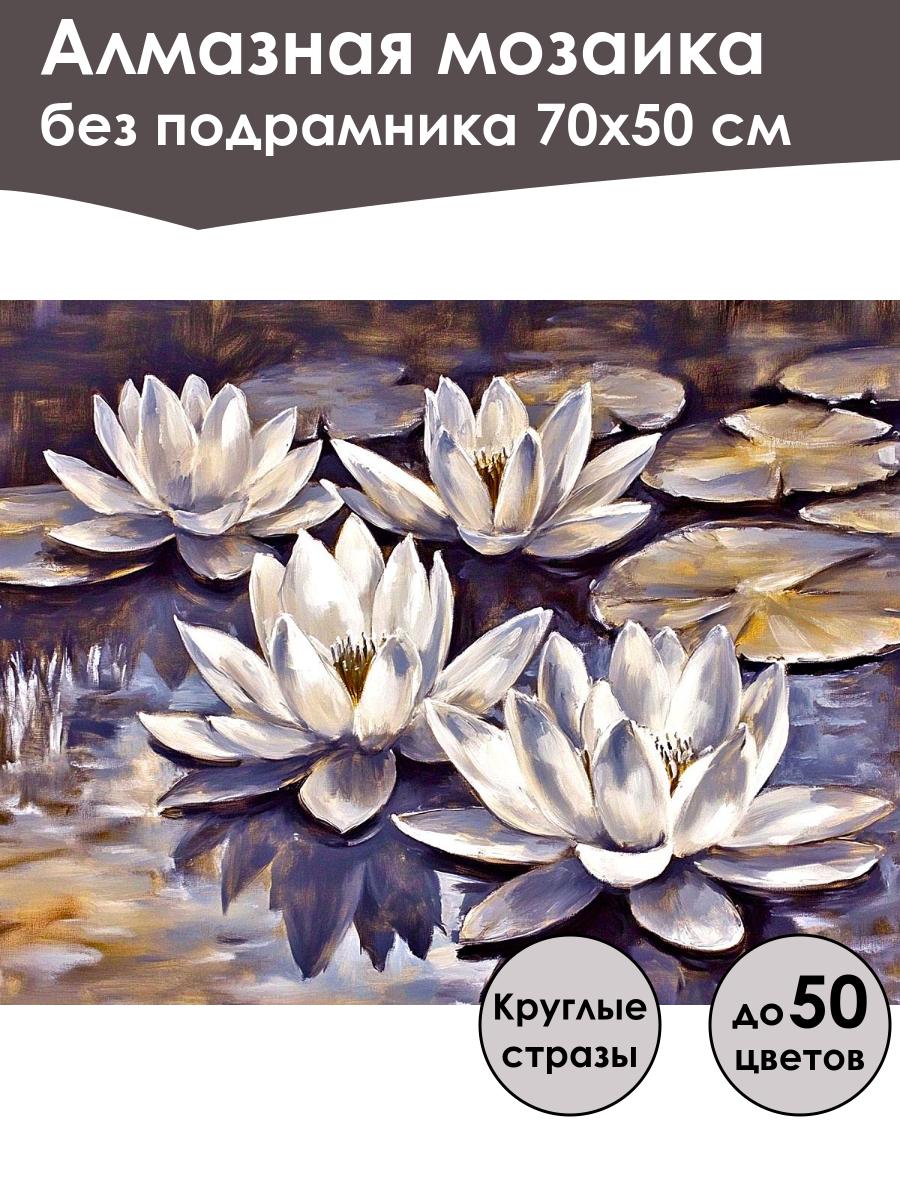 Алмазная мозаика
без подрамника 70х50 см

Круглые стразы

до 50 цветов