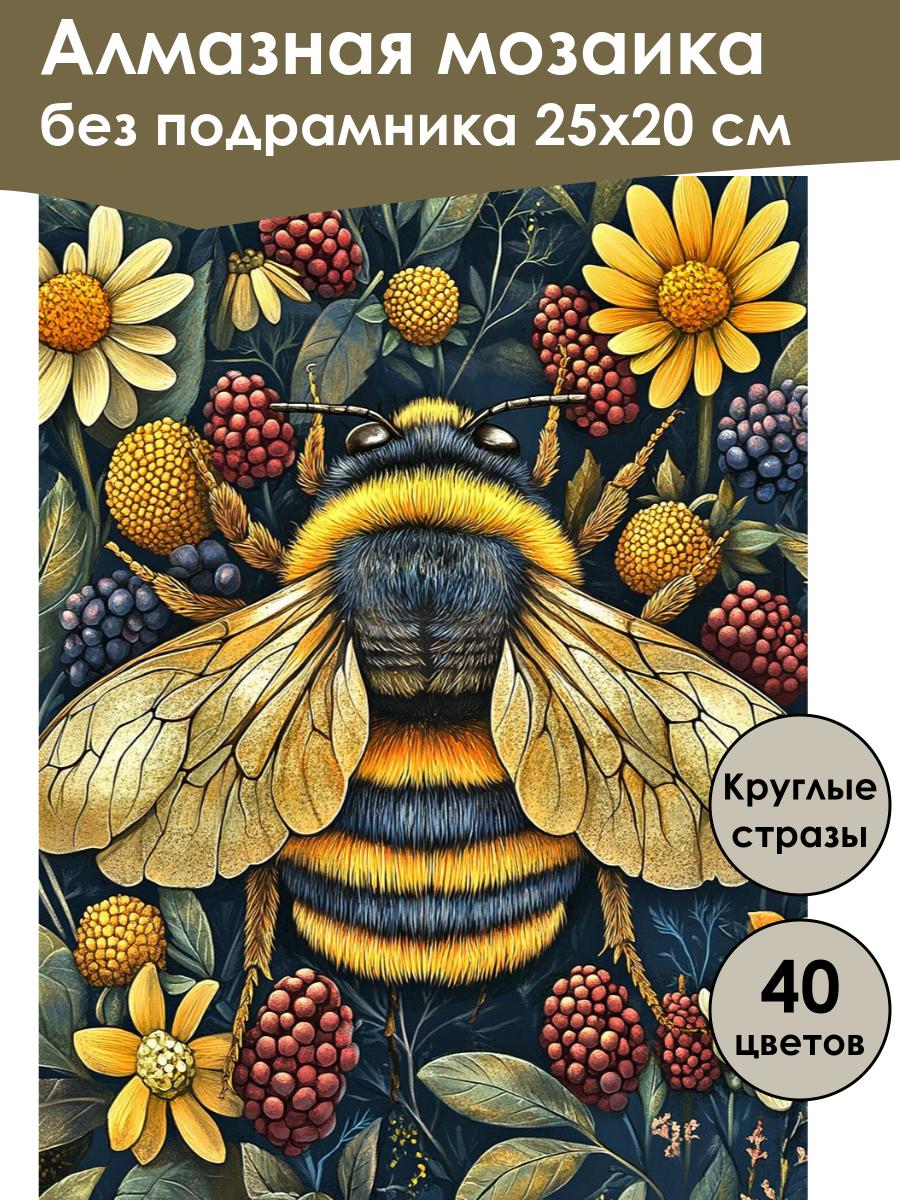 Алмазная мозаика
без подрамника 25х20 см

Круглые стразы

40 цветов