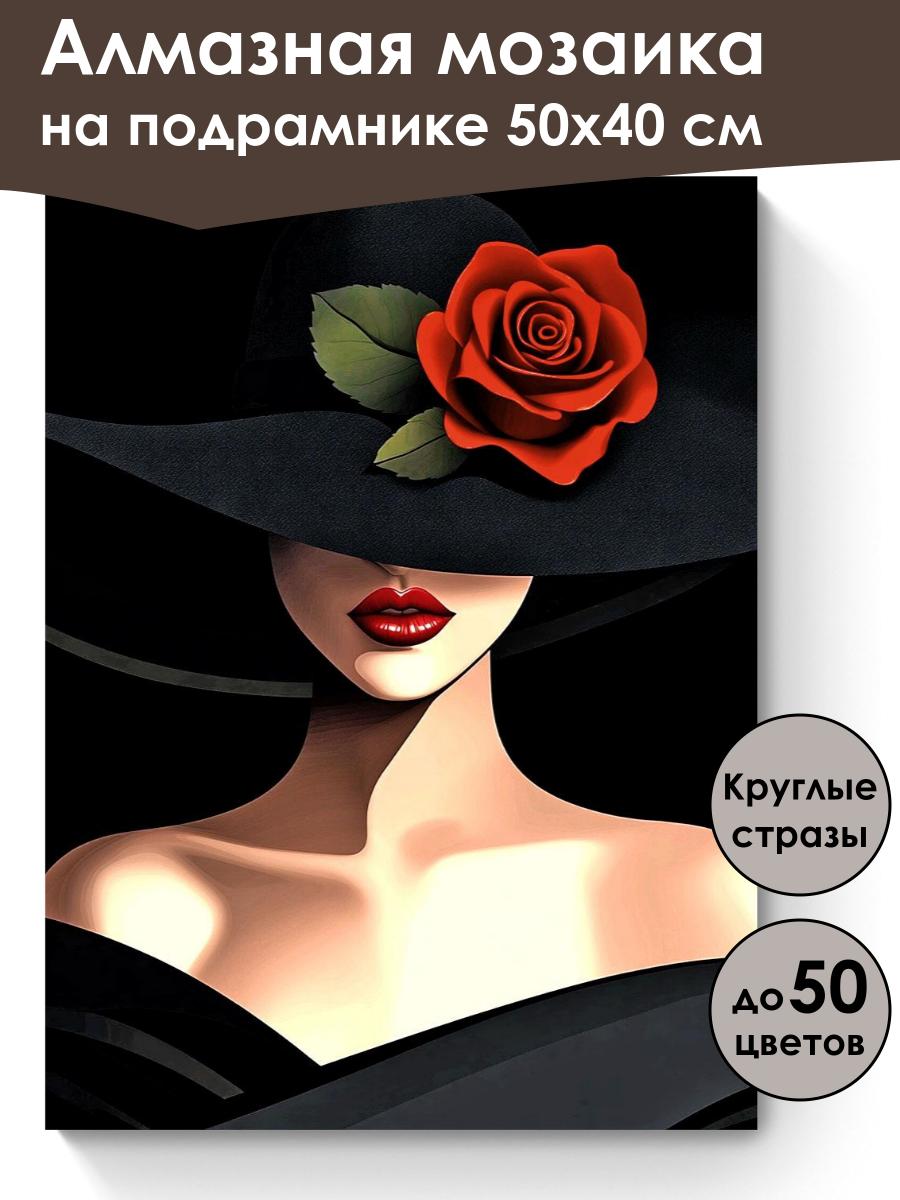 Алмазная мозаика на подрамнике 50х40 см

Круглые стразы

до 50 цветов