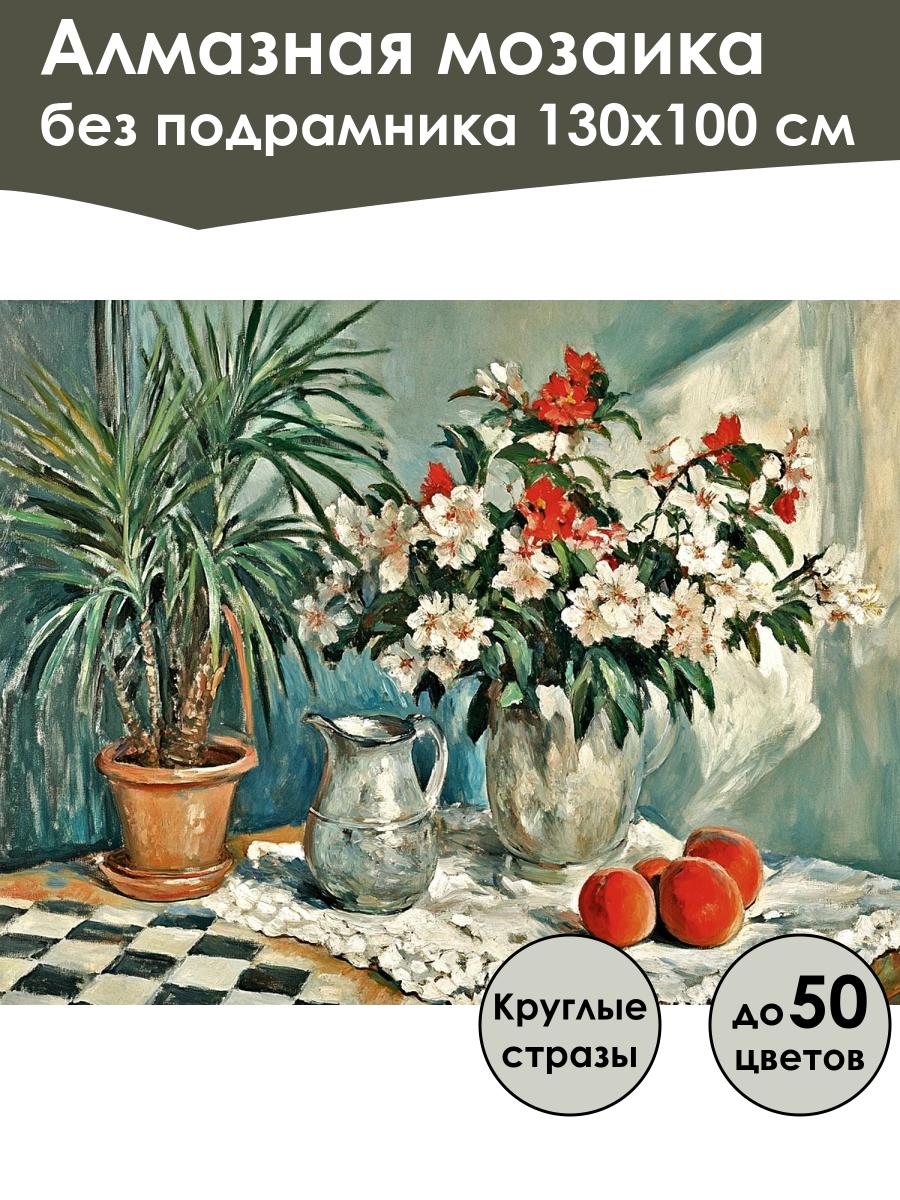 Алмазная мозаика
без подрамника 130х100 см

Круглые стразы

до 50 цветов