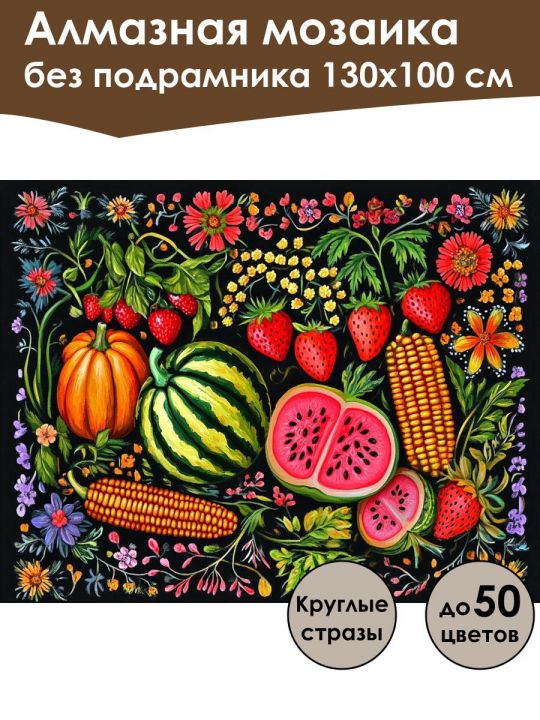 Алмазная мозаика
без подрамника 130x100 см

Круглые стразы

до 50 цветов