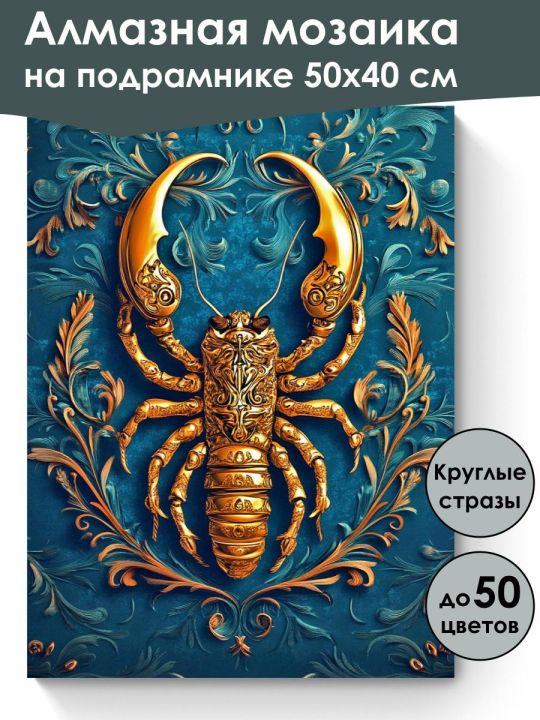 Алмазная мозаика на подрамнике 50х40 см

Круглые стразы

до 50 цветов