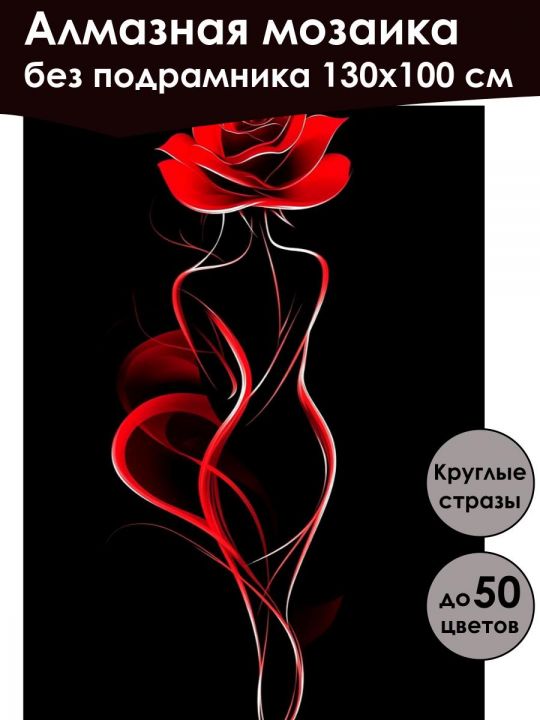 Алмазная мозаика
без подрамника 130х100 см

Круглые стразы

до 50 цветов