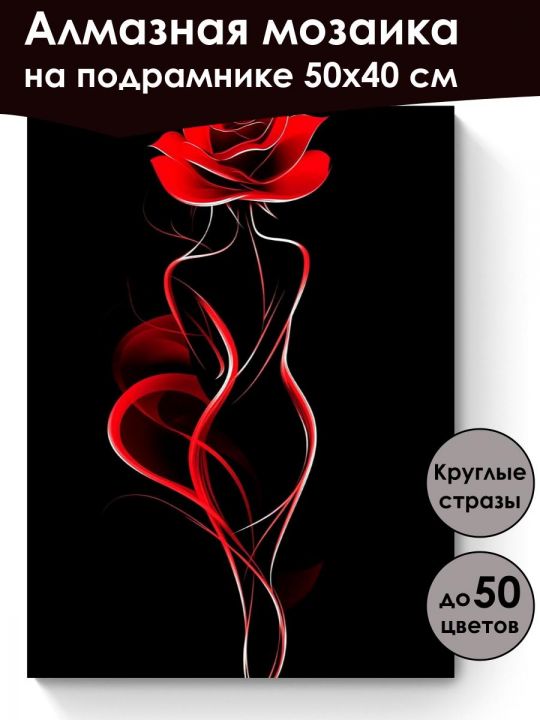 Алмазная мозаика
на подрамнике 50х40 см

Круглые стразы

до 50 цветов