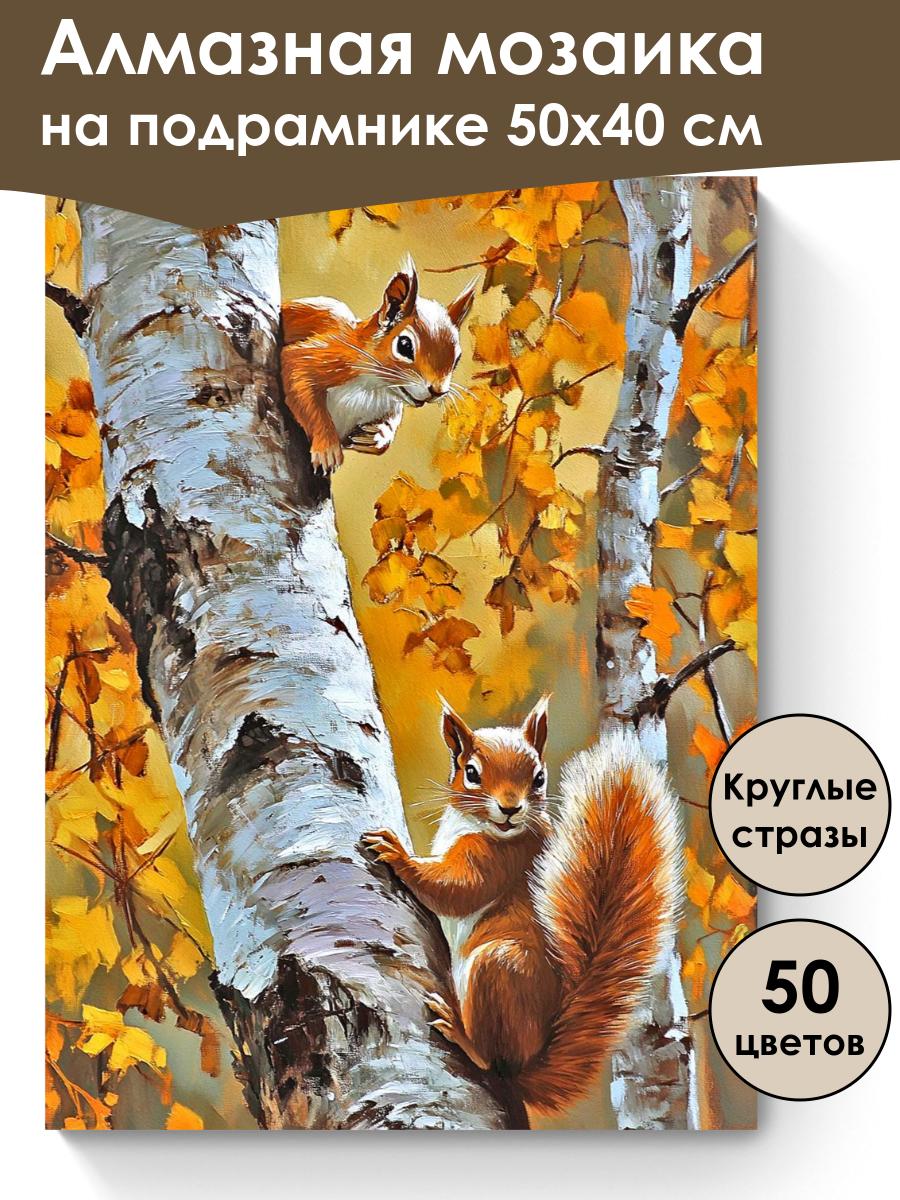 Алмазная мозаика на подрамнике 50х40 см

Круглые стразы

50 цветов