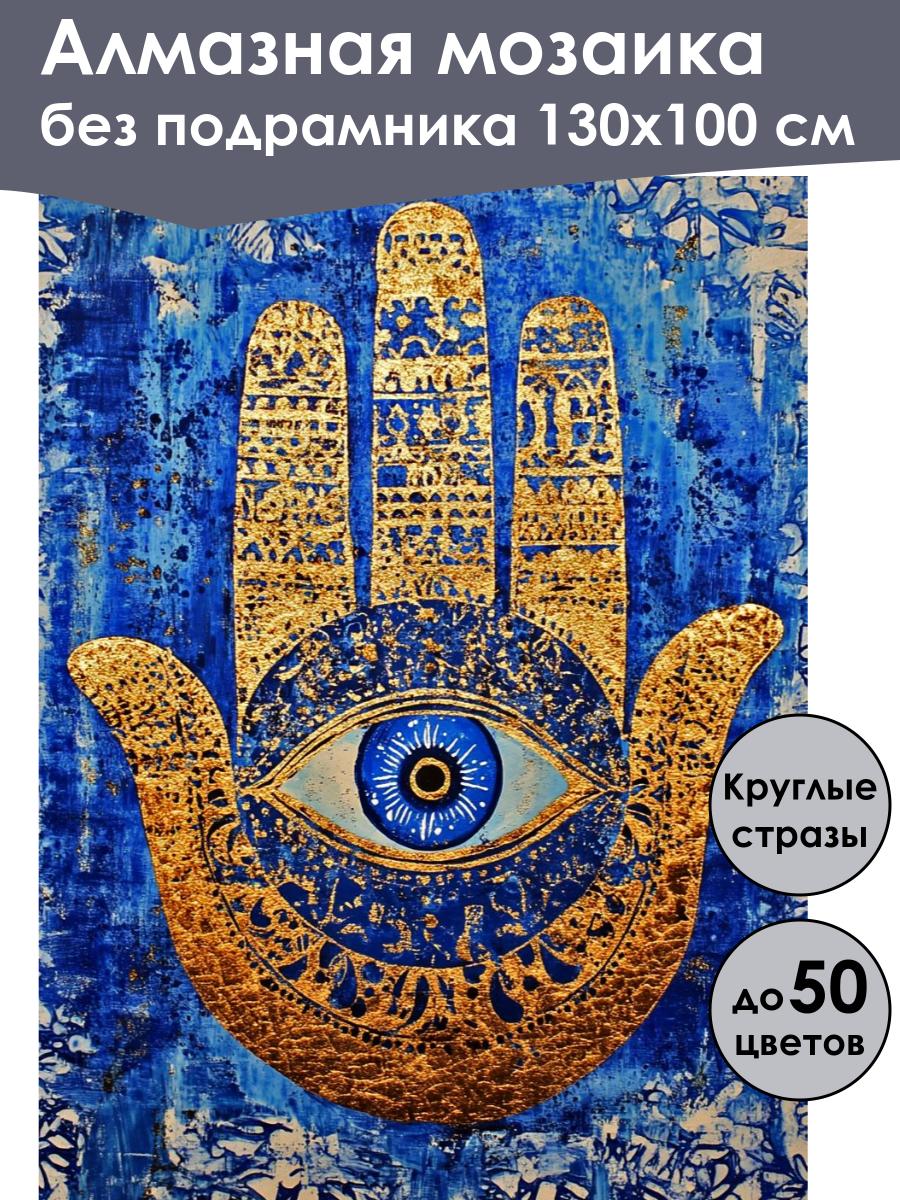 Алмазная мозаика
без подрамника 130х100 см

Круглые стразы

до 50 цветов