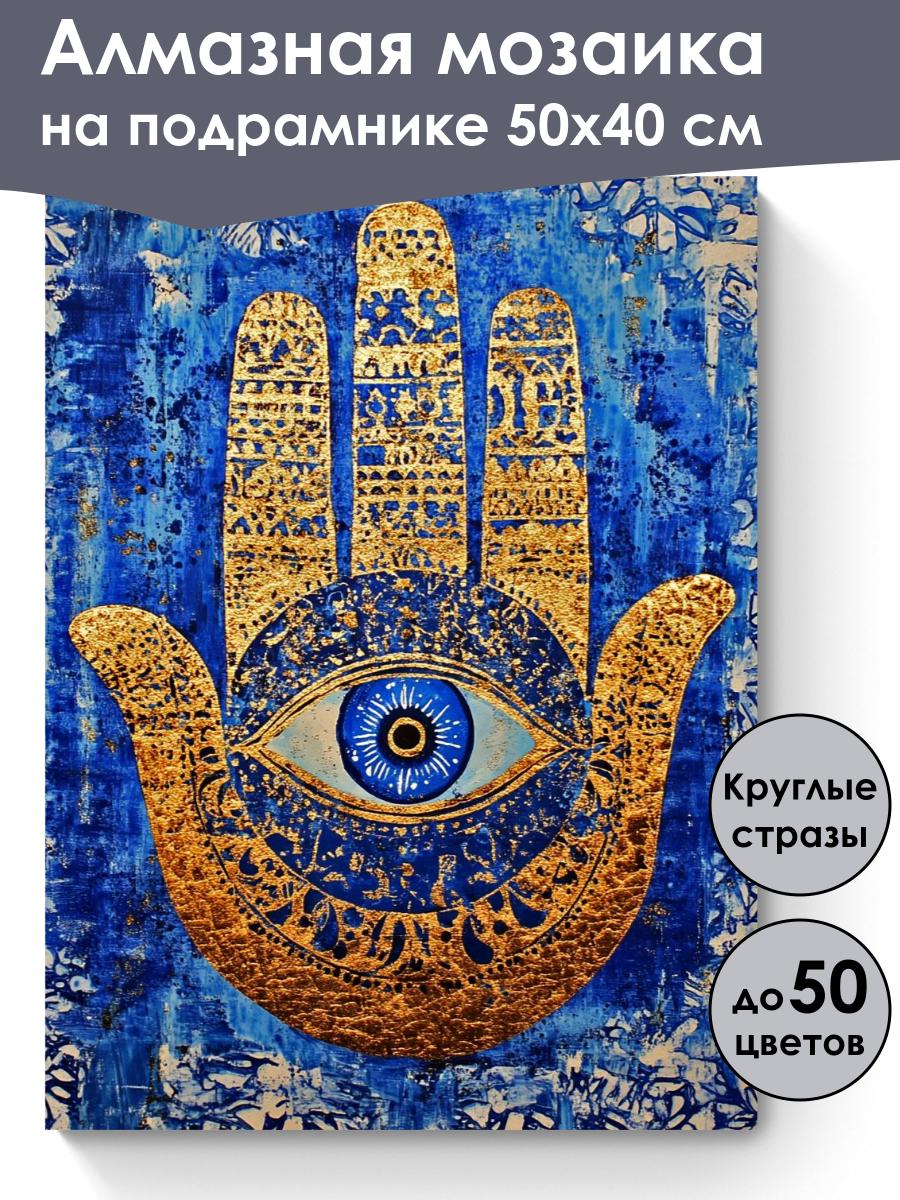 Алмазная мозаика на подрамнике 50х40 см

Круглые стразы

до 50 цветов