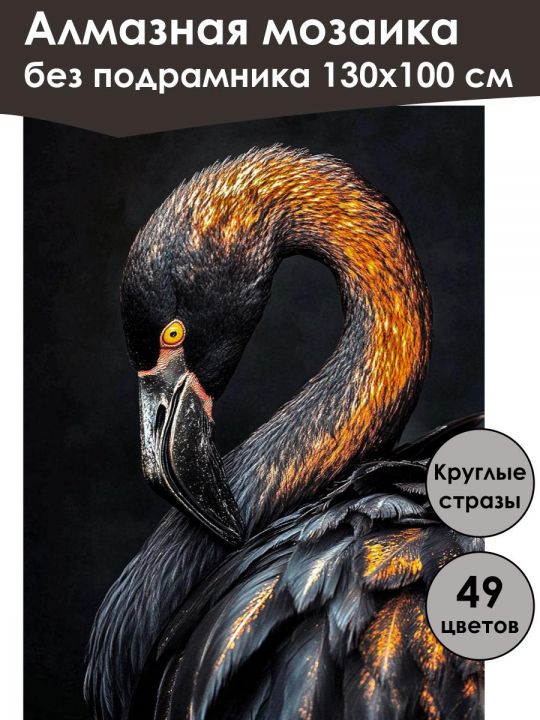 Алмазная мозаика
без подрамника 130х100 см

Круглые стразы

49 цветов