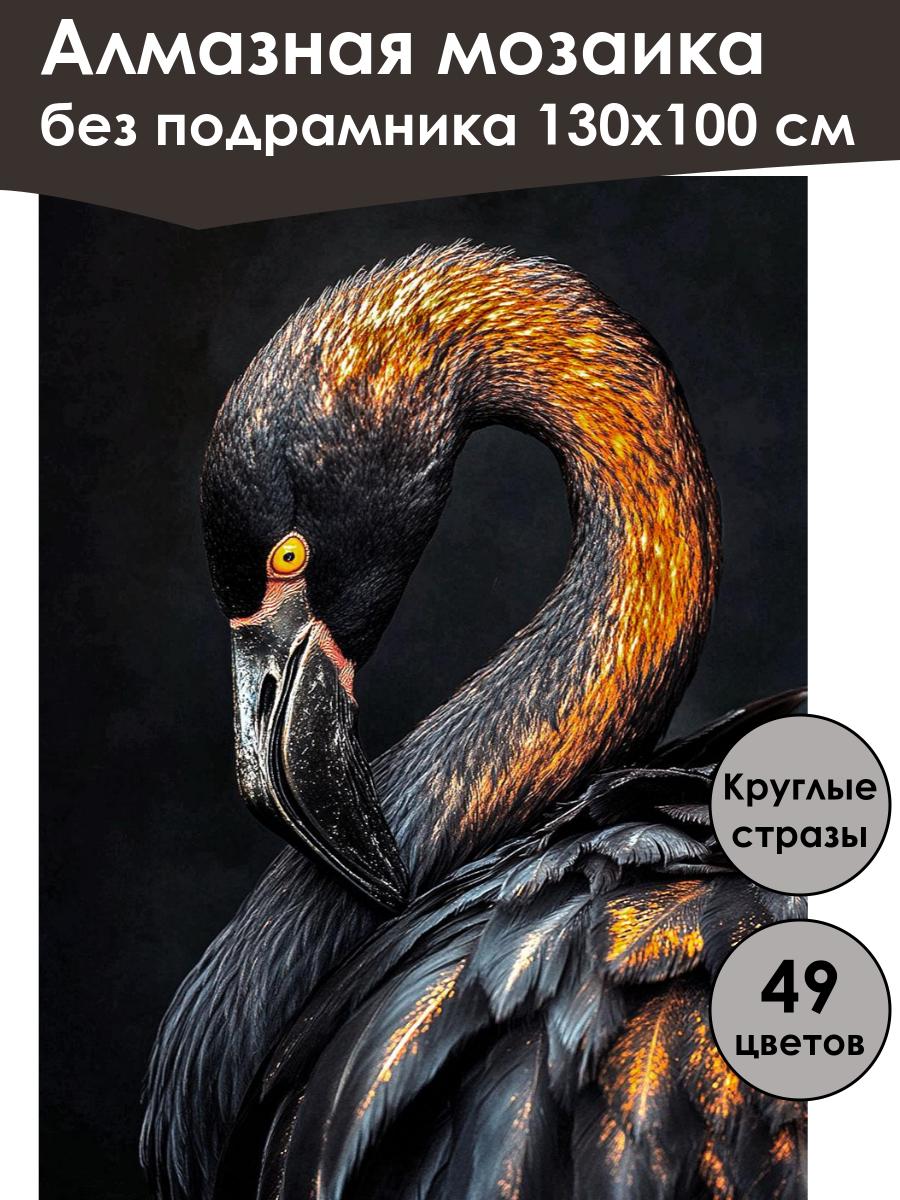 Алмазная мозаика
без подрамника 130х100 см

Круглые стразы

49 цветов