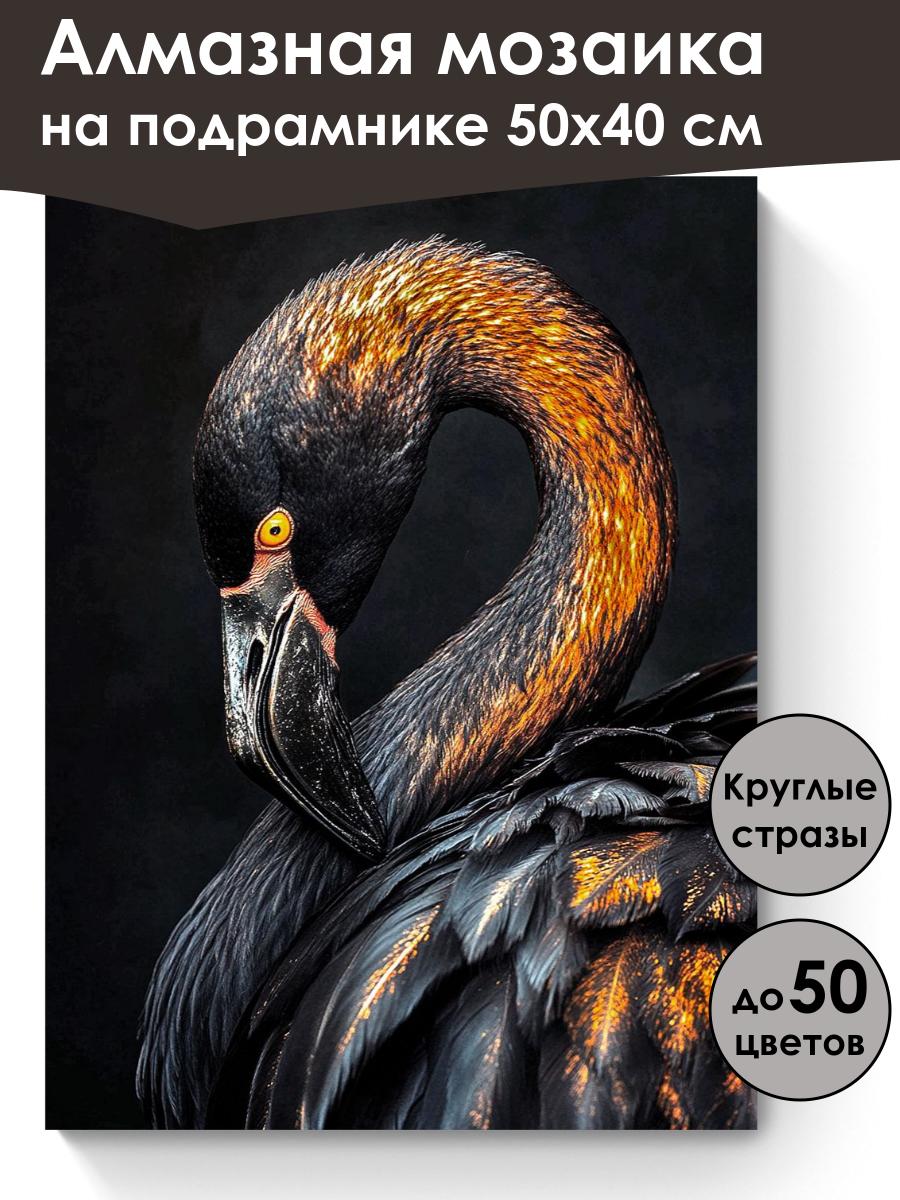 Алмазная мозаика
на подрамнике 50х40 см

Круглые стразы

до 50 цветов