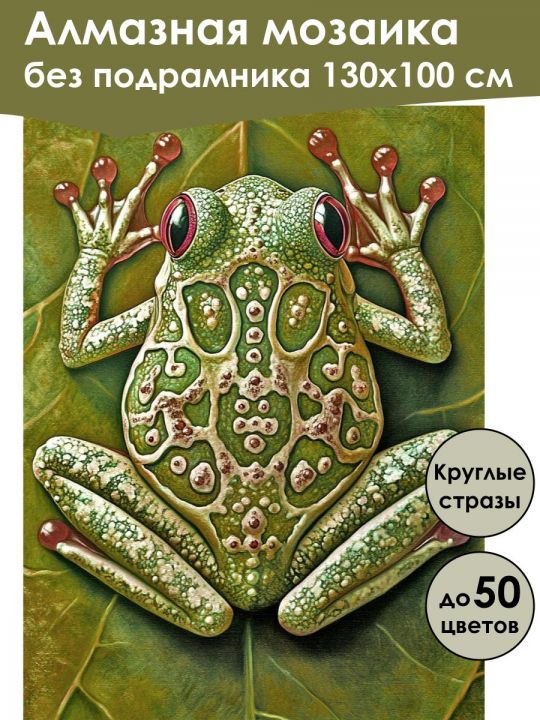 Алмазная мозаика
без подрамника 130х100 см

Круглые стразы

до 50 цветов