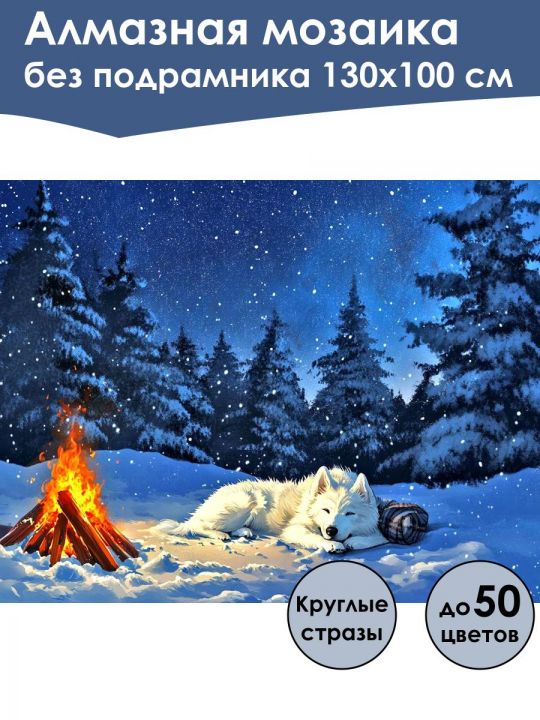 Алмазная мозаика
без подрамника 130x100 см

Круглые стразы

до 50 цветов