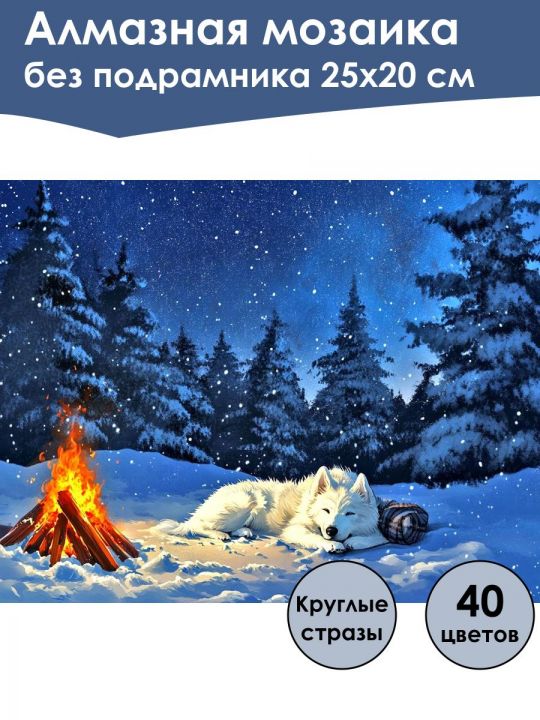 Алмазная мозаика
без подрамника 25х20 см

Круглые стразы

40 цветов