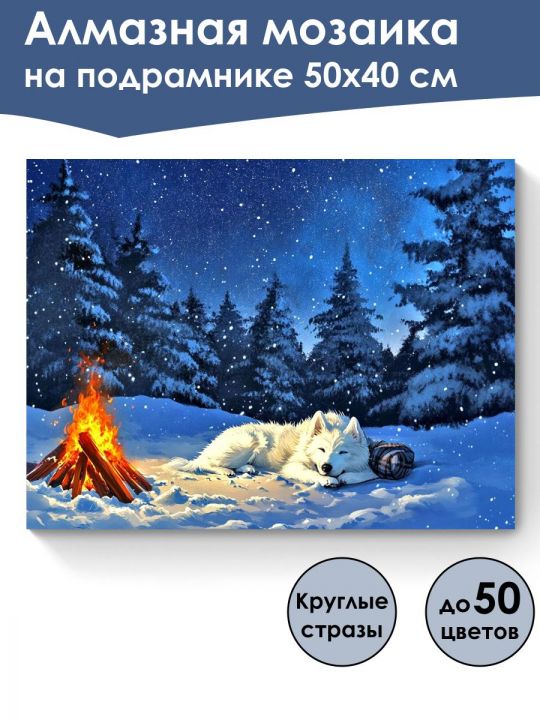 Алмазная мозаика
на подрамнике 50х40 см

Круглые стразы

до 50 цветов