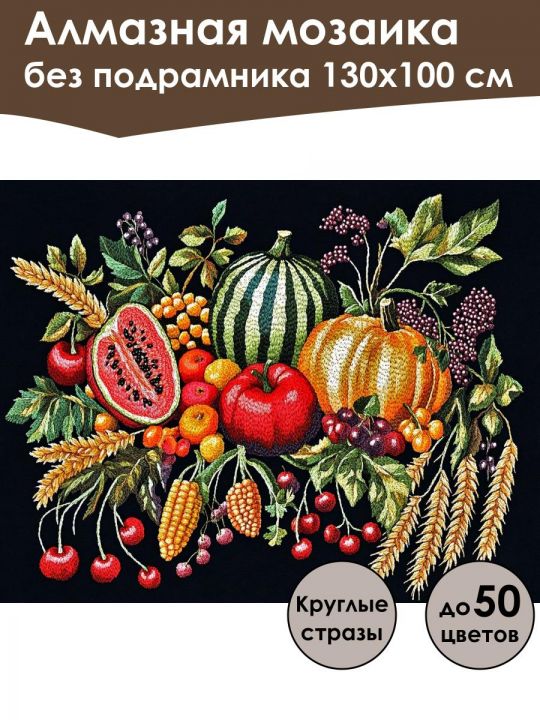 Алмазная мозаика
без подрамника 130x100 см

Круглые стразы

до 50 цветов