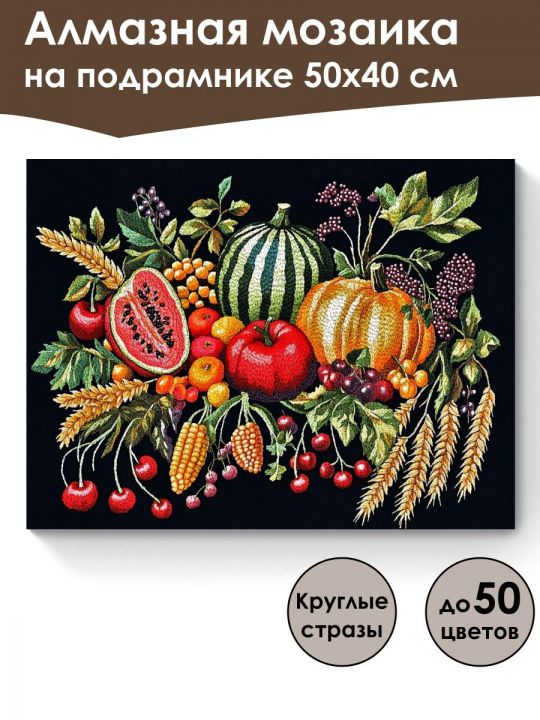 Алмазная мозаика на подрамнике 50х40 см

Круглые стразы

до 50 цветов