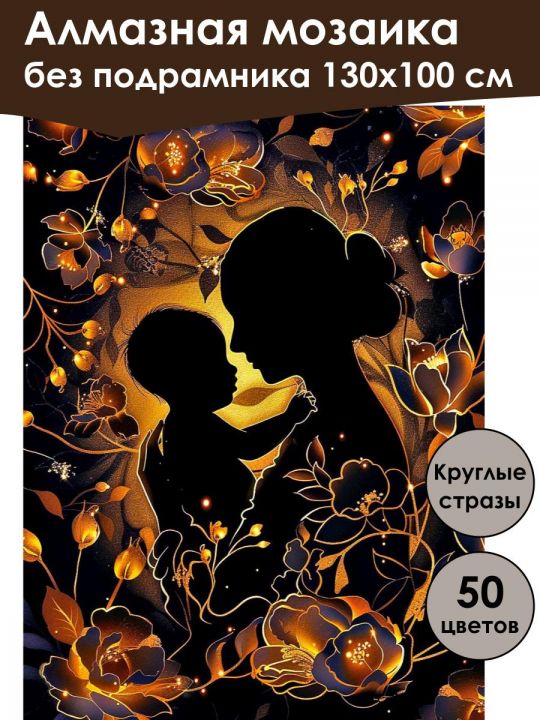 Алмазная мозаика
без подрамника 130х100 см

Круглые стразы

50 цветов