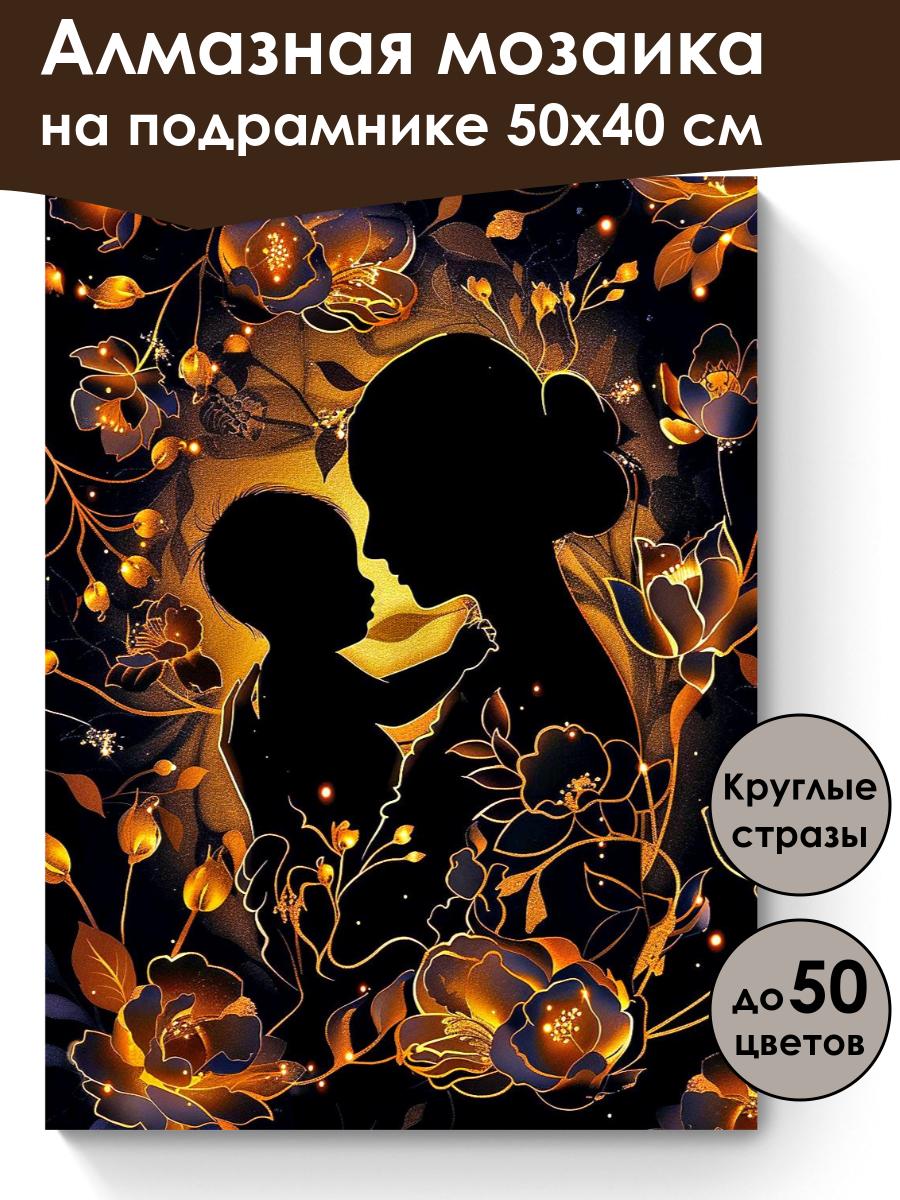 Алмазная мозаика на подрамнике 50х40 см

Круглые стразы

до 50 цветов