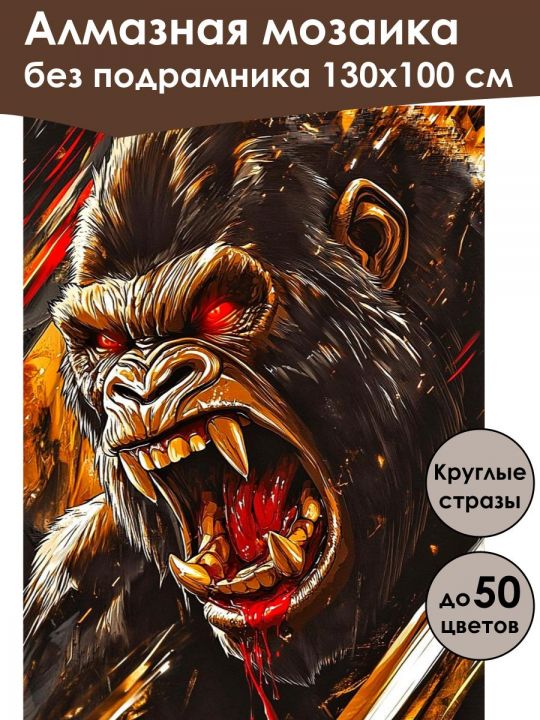 Алмазная мозаика
без подрамника 130х100 см

Круглые стразы

до 50 цветов