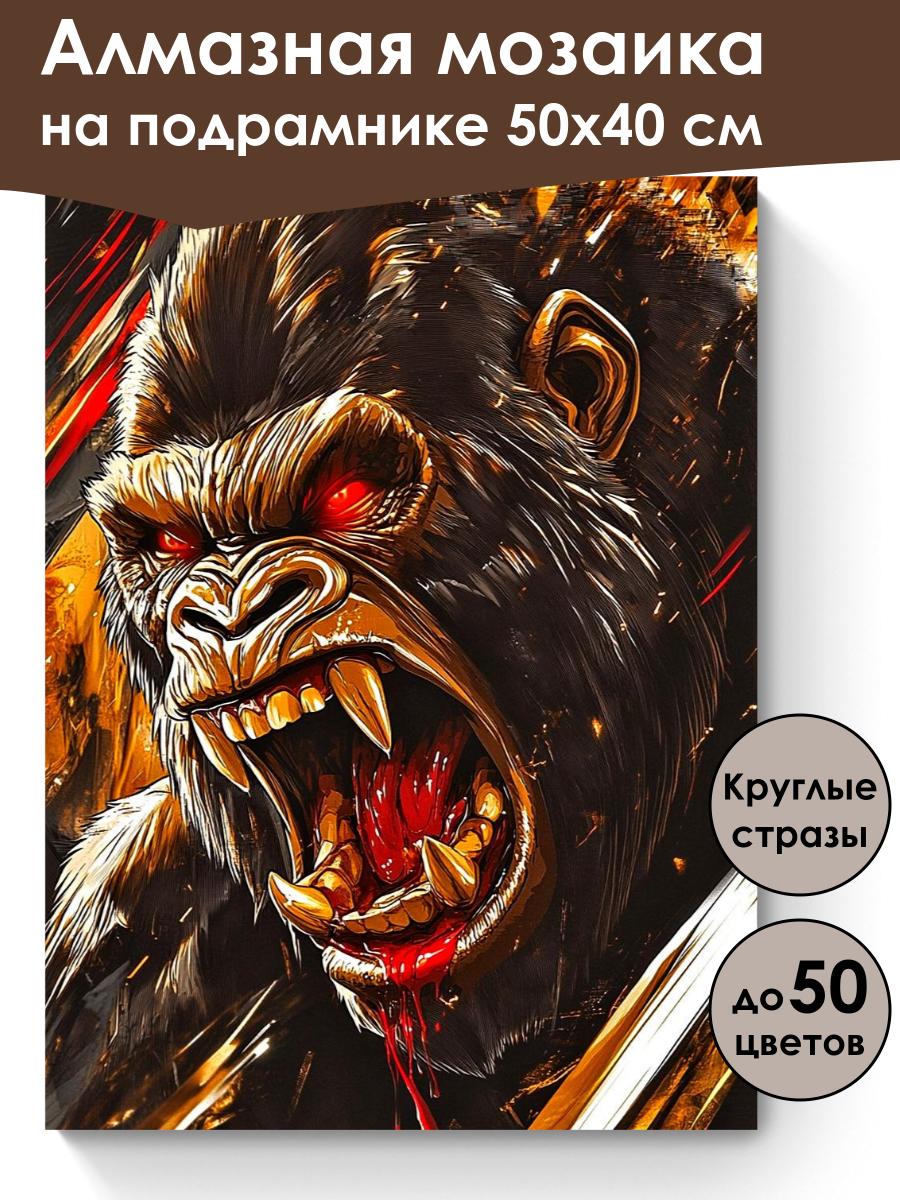 Алмазная мозаика на подрамнике 50х40 см

Круглые стразы

до 50 цветов