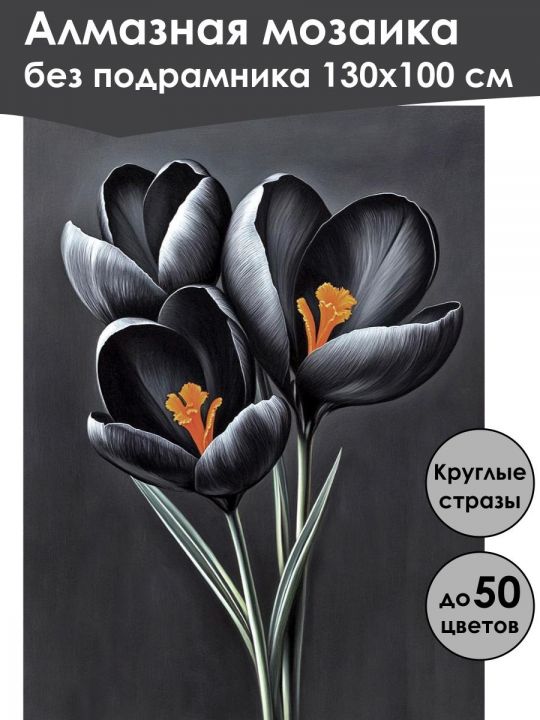 Алмазная мозаика
без подрамника 130х100 см

Круглые стразы

до 50 цветов